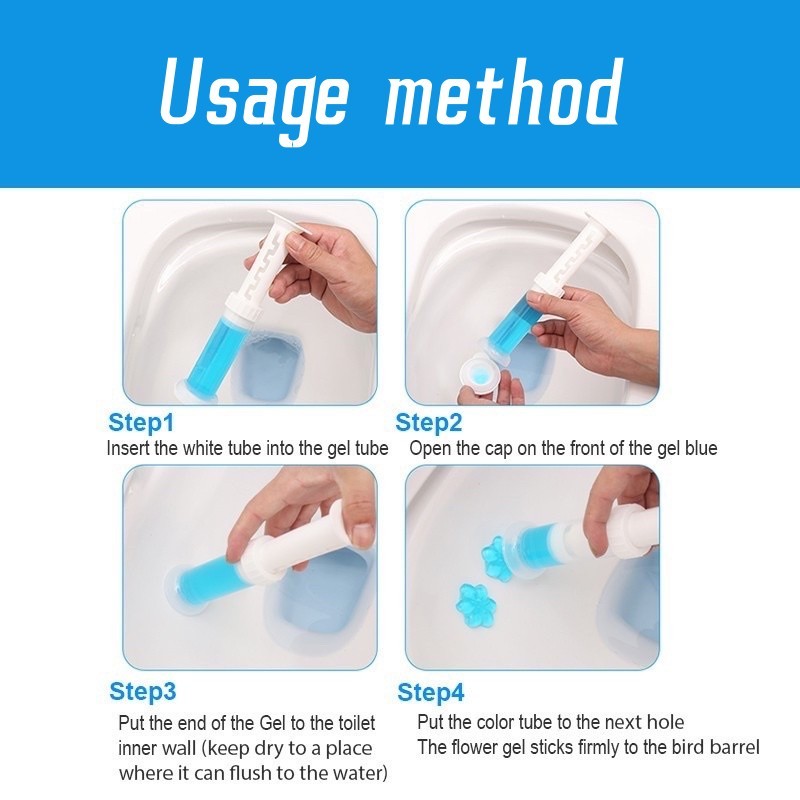 Usage method

Step1
Insert the white tube into the gel tube

Step2
Open the cap on the front of the gel blue

Step3
Put the end of the Gel to the toilet inner wall (keep dry to a place where it can flush to the water)

Step4
Put the color tube to the next hole
The flower gel sticks firmly to the bird barrel