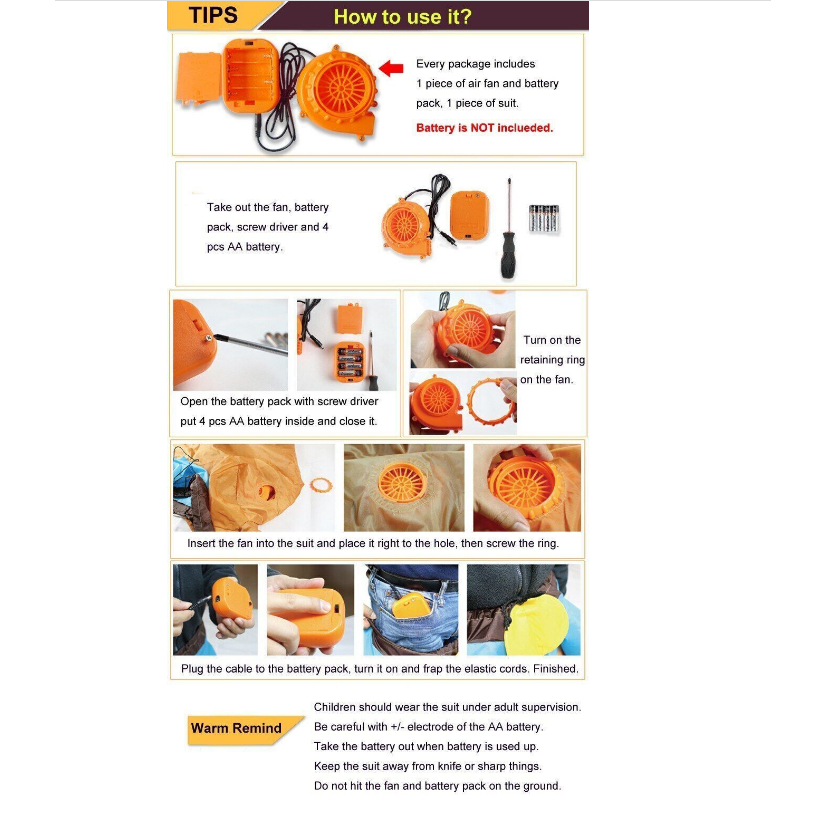 TIPS How to use it?

Every package includes 1 piece of air fan and battery pack, 1 piece of suit.

Battery is NOT inclueded.

Take out the fan, battery pack, screw driver and 4 pcs AA battery.

Open the battery pack with screw driver put 4 pcs AA battery inside and close it.

Turn on the retaining ring on the fan.

Insert the fan into the suit and place it right to the hole, then screw the ring.

Plug the cable to the battery pack, turn it on and frap the elastic cords. Finished.

Warm Remind

Children should wear the suit under adult supervision.
Be careful with +/- electrode of the AA battery.
Take the battery out when battery is used up.
Keep the suit away from knife or sharp things.
Do not hit the fan and battery pack on the ground.