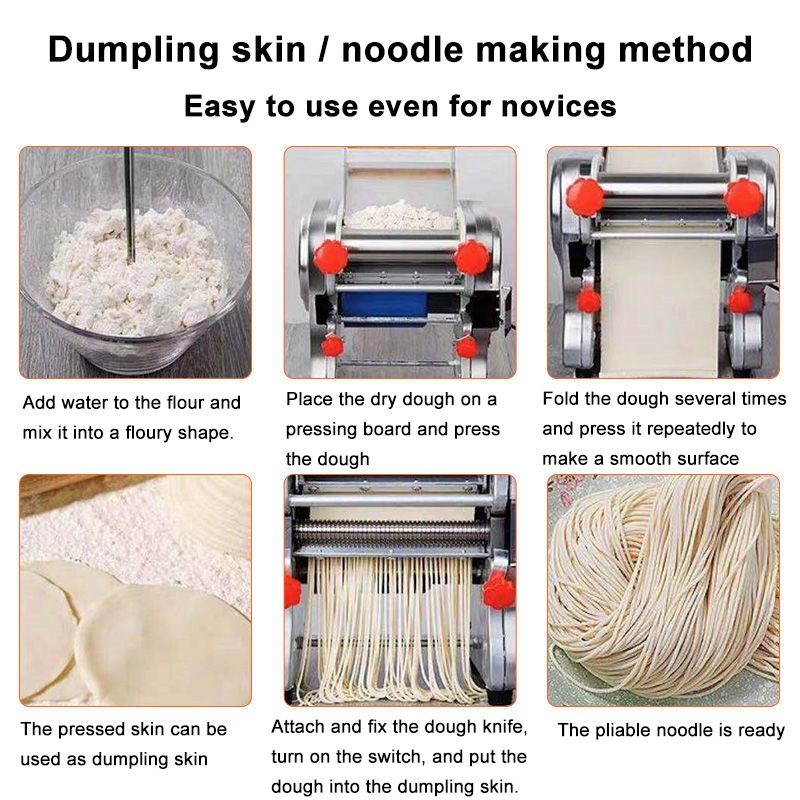 Dumpling skin / noodle making method

Easy to use even for novices

Add water to the flour and mix it into a floury shape.

Place the dry dough on a pressing board and press the dough

Fold the dough several times and press it repeatedly to make a smooth surface

The pressed skin can be used as dumpling skin

Attach and fix the dough knife, turn on the switch, and put the dough into the dumpling skin.

The pliable noodle is ready