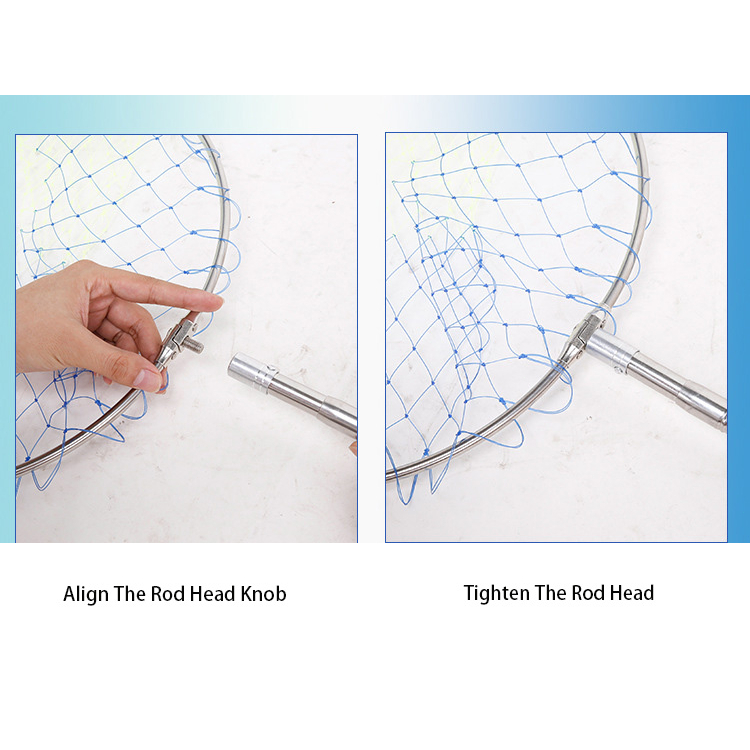 Align The Rod Head Knob

Tighten The Rod Head