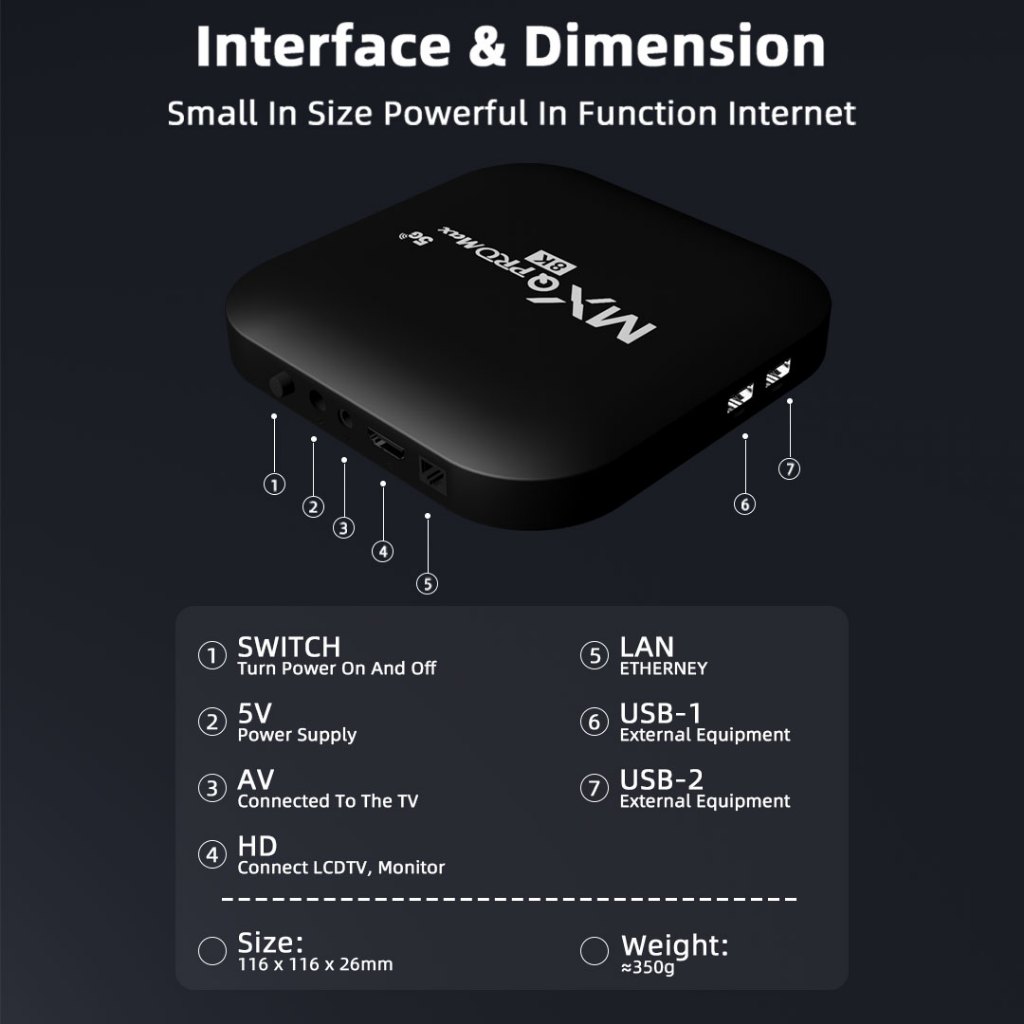 Interface & Dimension

Small In Size Powerful In Function Internet

MXQ PRO Max 8K 5G

①

②

③

④

⑤

⑥

⑦

① SWITCH
Turn Power On And Off

② 5V
Power Supply

③ AV
Connected To The TV

④ HD
Connect LCDTV, Monitor

⑤ LAN
ETHERNEY

⑥ USB-1
External Equipment

⑦ USB-2
External Equipment

Size:
116 x 116 x 26mm

Weight:
≈350g