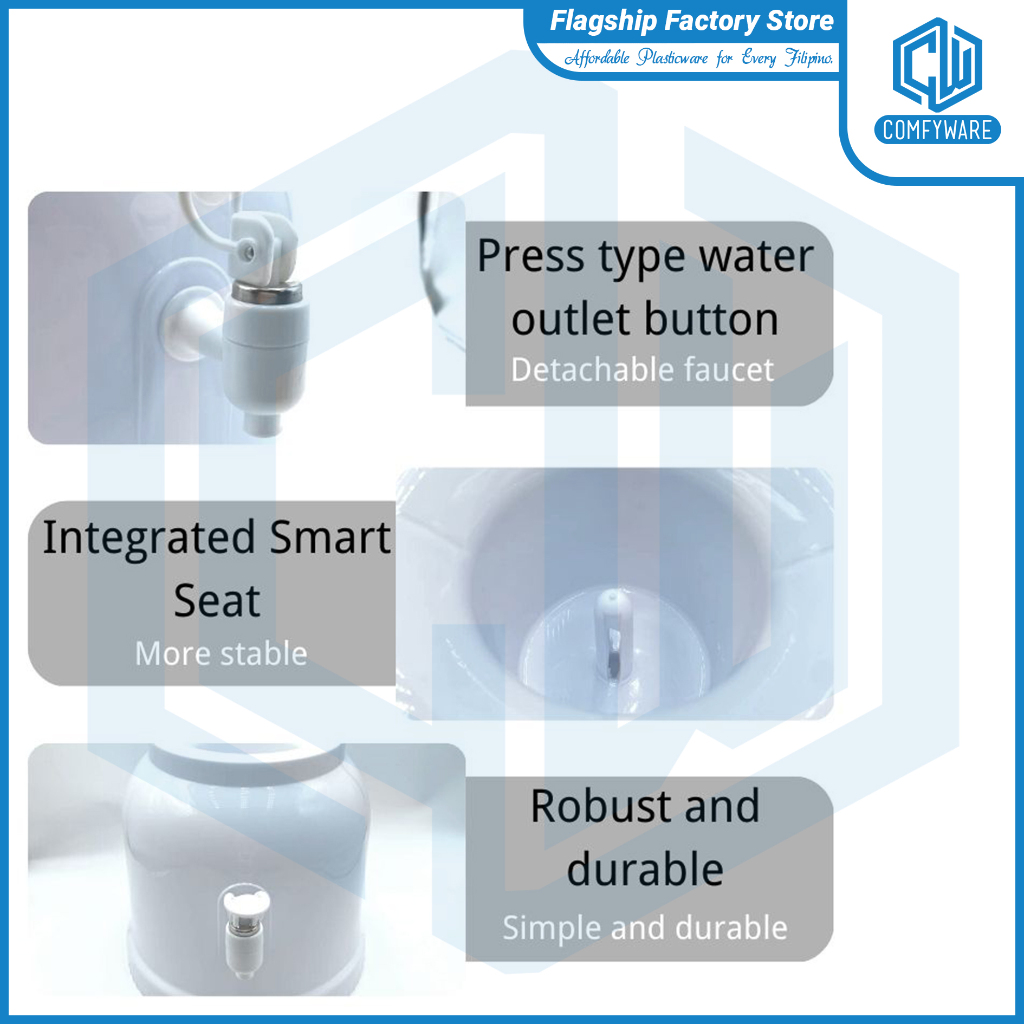 Flagship Factory Store
Affordable Plasticware for Every Filipino.

CW
COMFYWARE

Press type water outlet button
Detachable faucet

Integrated Smart Seat
More stable

Robust and durable
Simple and durable