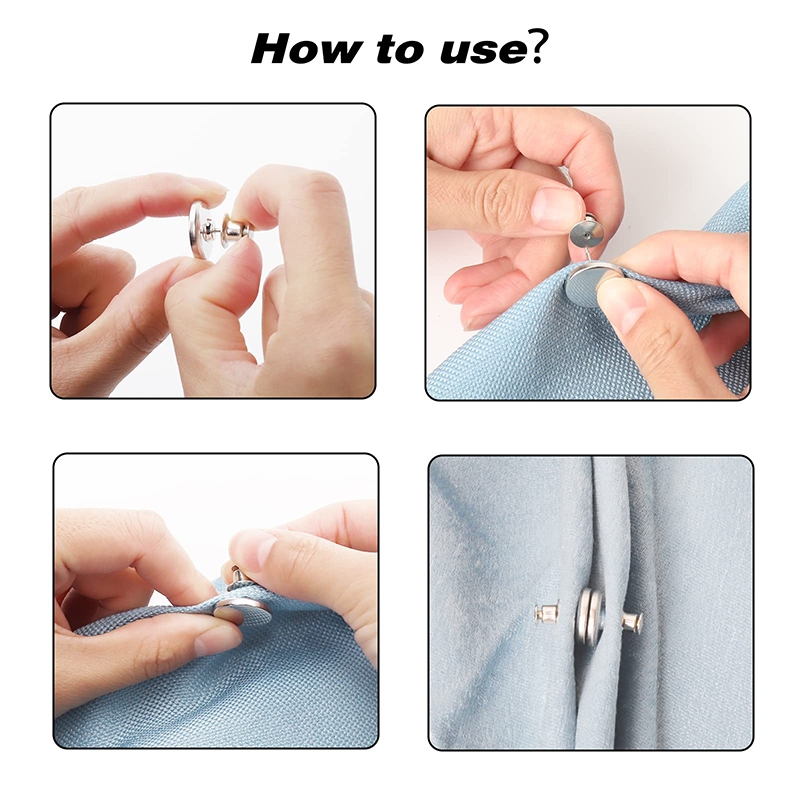 How to use?