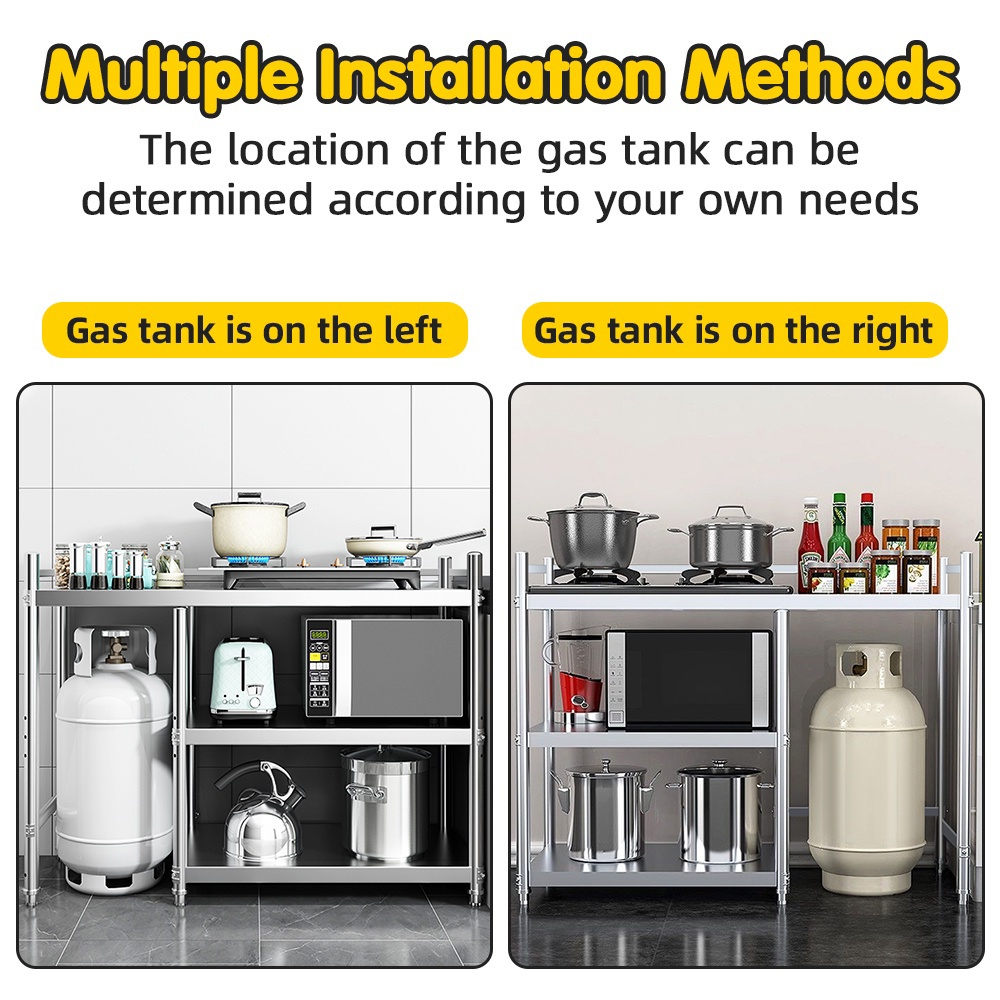 Multiple Installation Methods

The location of the gas tank can be determined according to your own needs

Gas tank is on the left

Gas tank is on the right