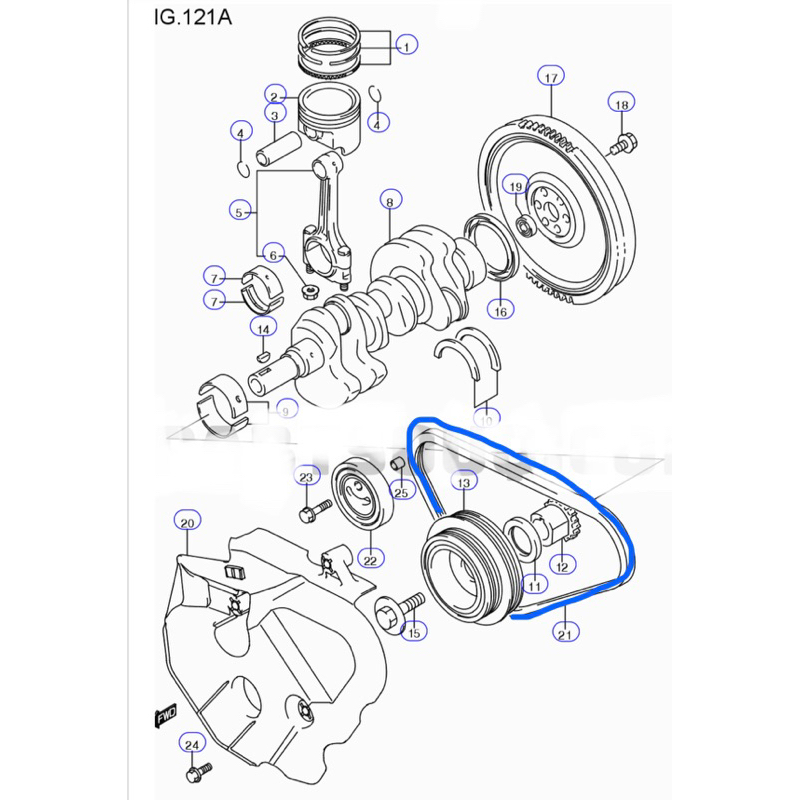 IG.121A

1
2
3
4
4
5
6
7
7
8
9
10
11
12
13
14
15
16
17
18
19
20
21
22
23
24
25
FWD