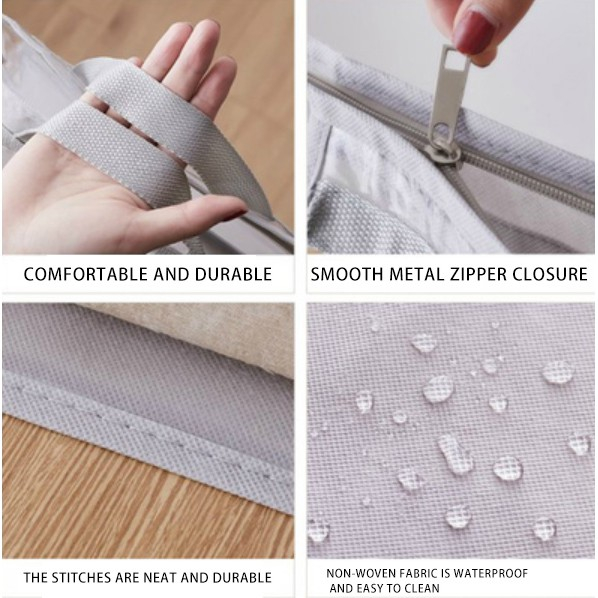 COMFORTABLE AND DURABLE

SMOOTH METAL ZIPPER CLOSURE

THE STITCHES ARE NEAT AND DURABLE

NON-WOVEN FABRIC IS WATERPROOF AND EASY TO CLEAN