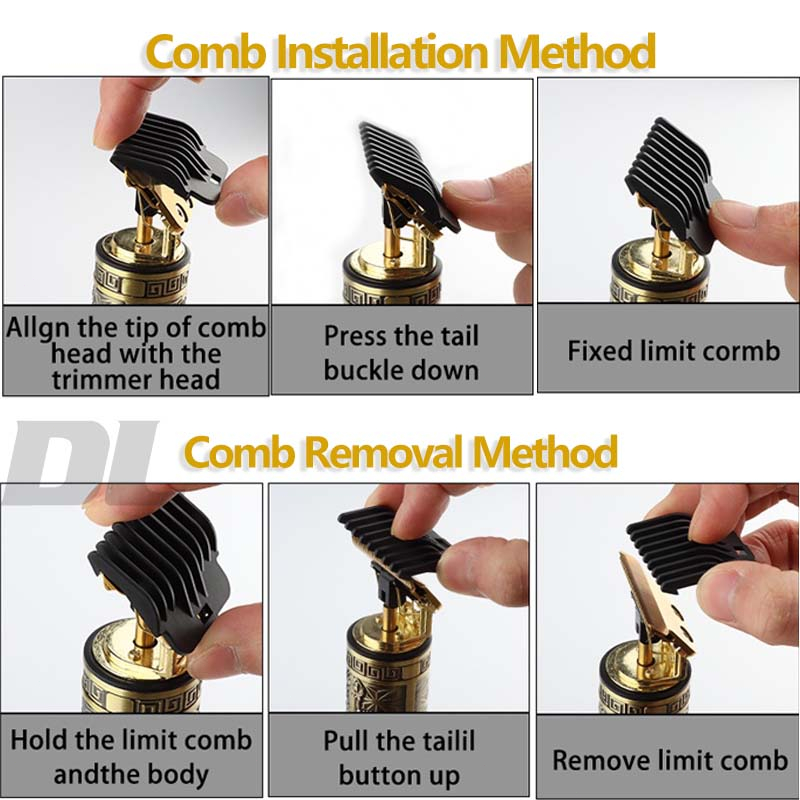 Comb Installation Method

Allgn the tip of comb head with the trimmer head

Press the tail buckle down

Fixed limit cormb

DL

Comb Removal Method

Hold the limit comb andthe body

Pull the tailil button up

Remove limit comb