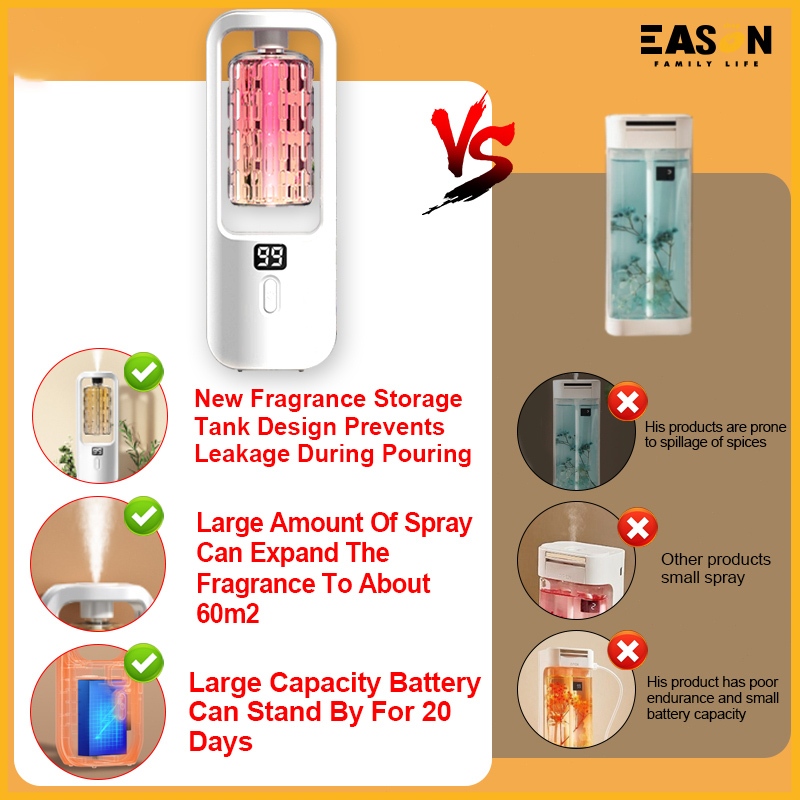 EASON
FAMILY LIFE

VS

99

New Fragrance Storage Tank Design Prevents Leakage During Pouring

Large Amount Of Spray Can Expand The Fragrance To About 60m2

Large Capacity Battery Can Stand By For 20 Days

His products are prone to spillage of spices

Other products small spray

His product has poor endurance and small battery capacity