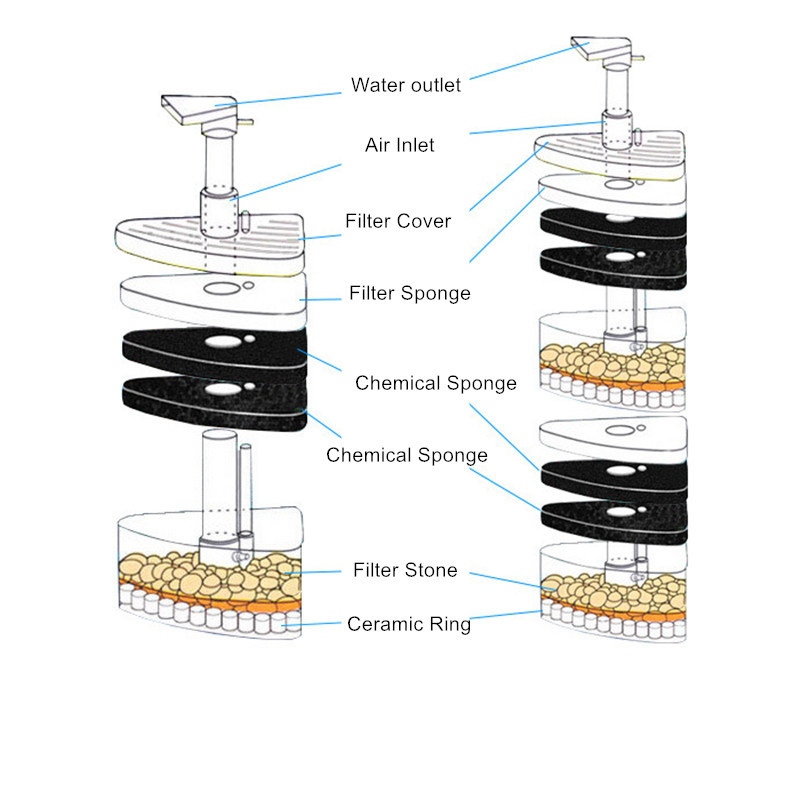 Water outlet

Air Inlet

Filter Cover

Filter Sponge

Chemical Sponge

Chemical Sponge

Filter Stone

Ceramic Ring