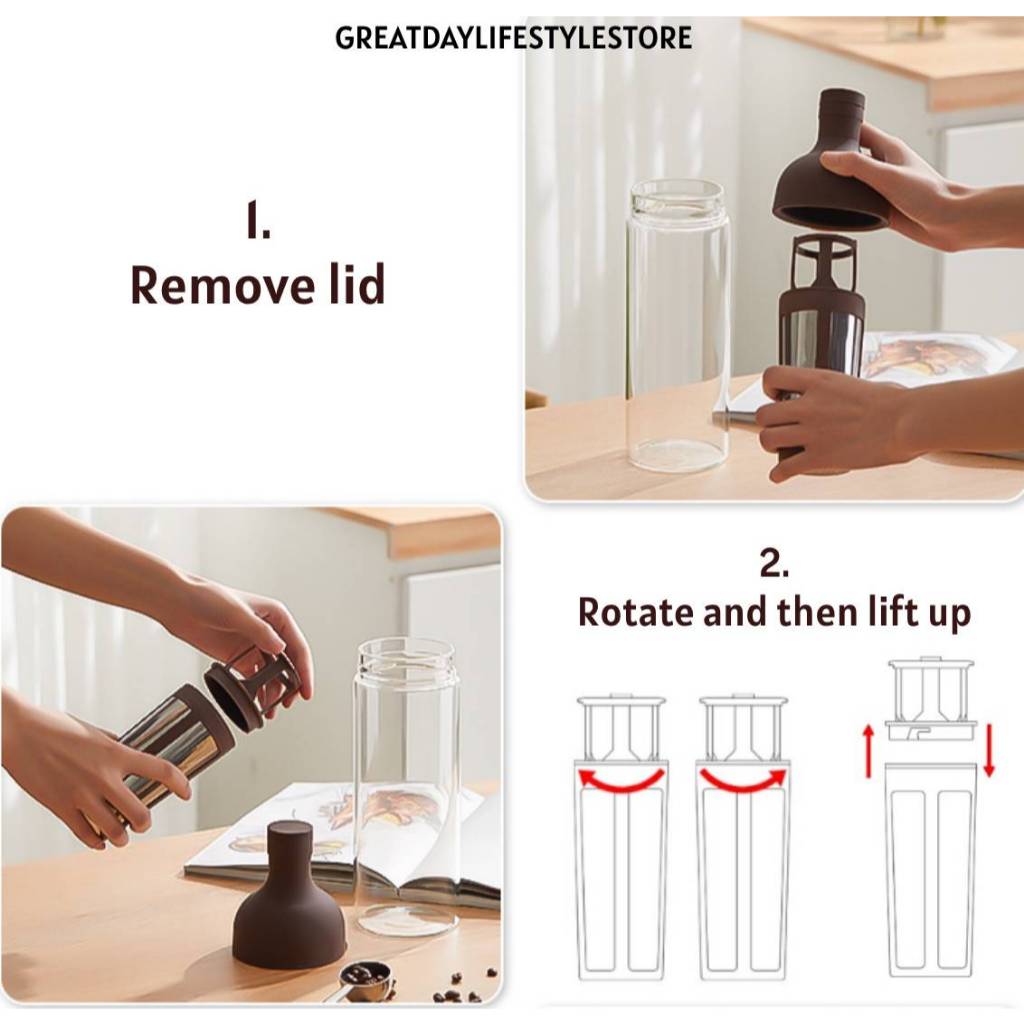 GREATDAYLIFESTYLESTORE

1.
Remove lid

2.
Rotate and then lift up