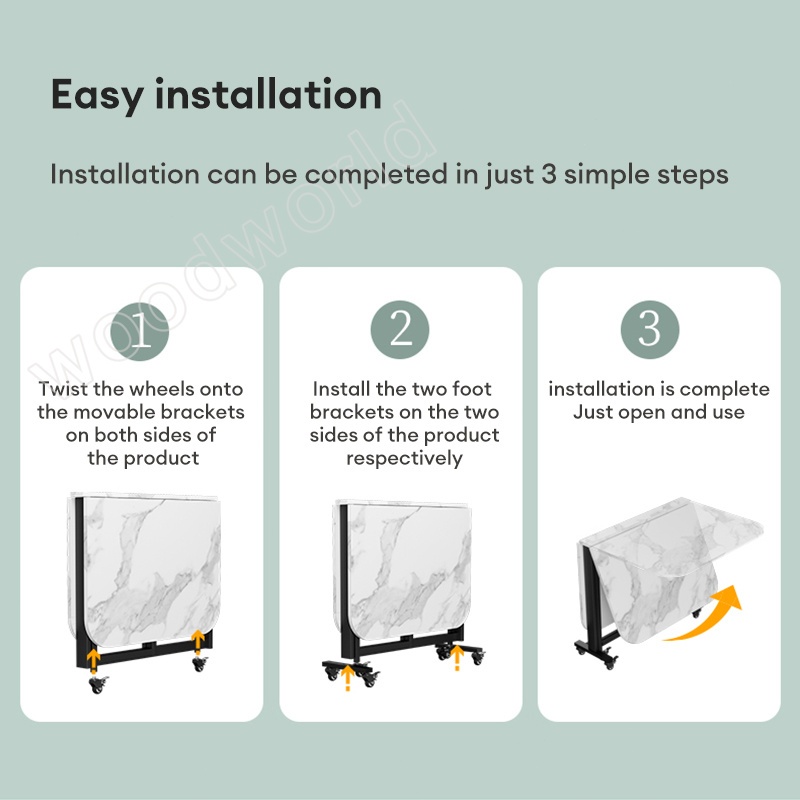 Easy installation

Installation can be completed in just 3 simple steps

woodworld

1

Twist the wheels onto the movable brackets on both sides of the product

2

Install the two foot brackets on the two sides of the product respectively

3

installation is complete Just open and use