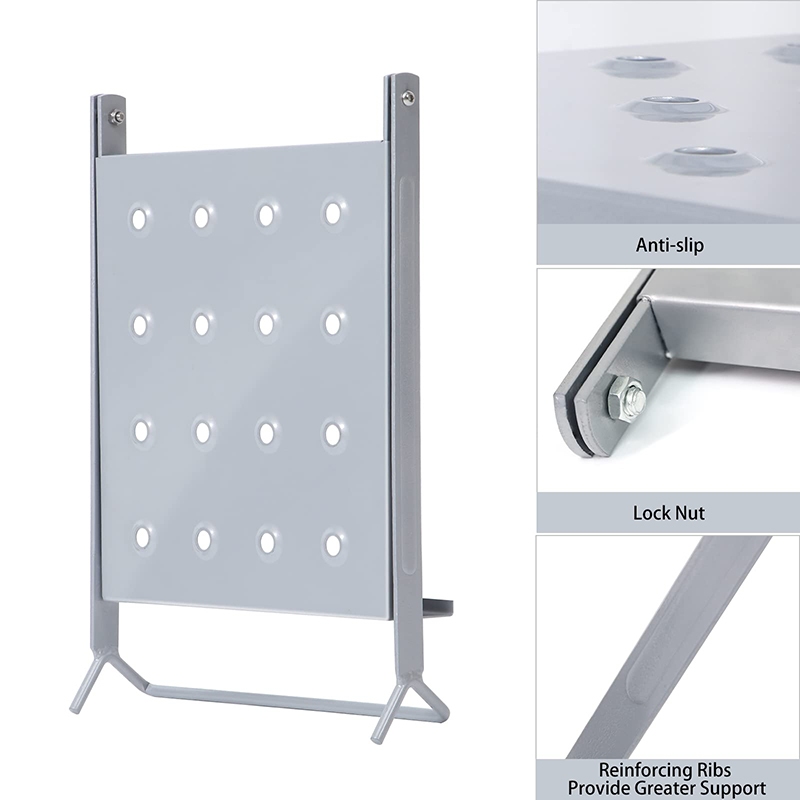 Anti-slip

Lock Nut

Reinforcing Ribs
Provide Greater Support