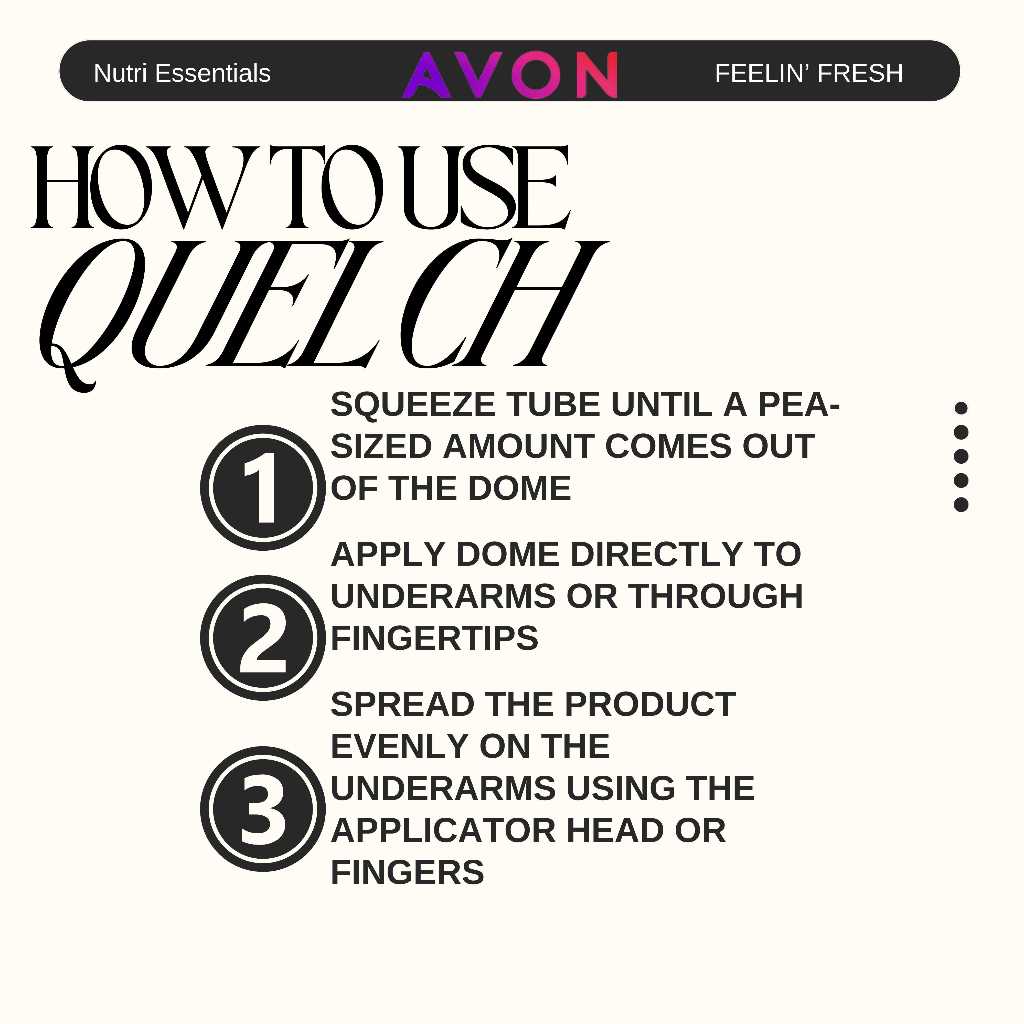 Nutri Essentials AVON FEELIN' FRESH

HOW TO USE
QUELCH

1 SQUEEZE TUBE UNTIL A PEA-SIZED AMOUNT COMES OUT OF THE DOME

2 APPLY DOME DIRECTLY TO UNDERARMS OR THROUGH FINGERTIPS

3 SPREAD THE PRODUCT EVENLY ON THE UNDERARMS USING THE APPLICATOR HEAD OR FINGERS