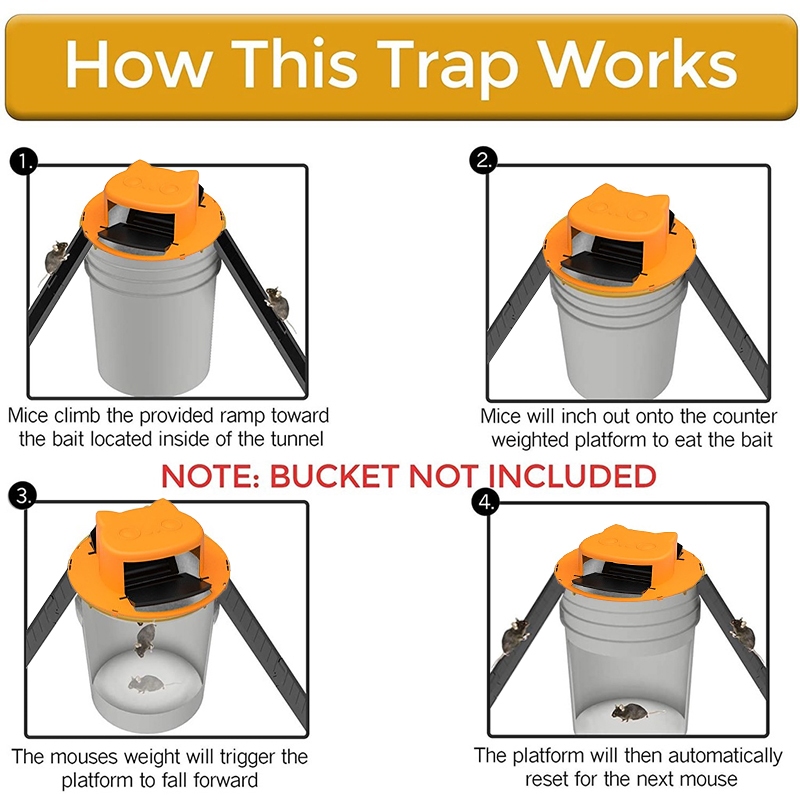 How This Trap Works

1.

Mice climb the provided ramp toward the bait located inside of the tunnel

2.

Mice will inch out onto the counter weighted platform to eat the bait

NOTE: BUCKET NOT INCLUDED

3.

The mouses weight will trigger the platform to fall forward

4.

The platform will then automatically reset for the next mouse