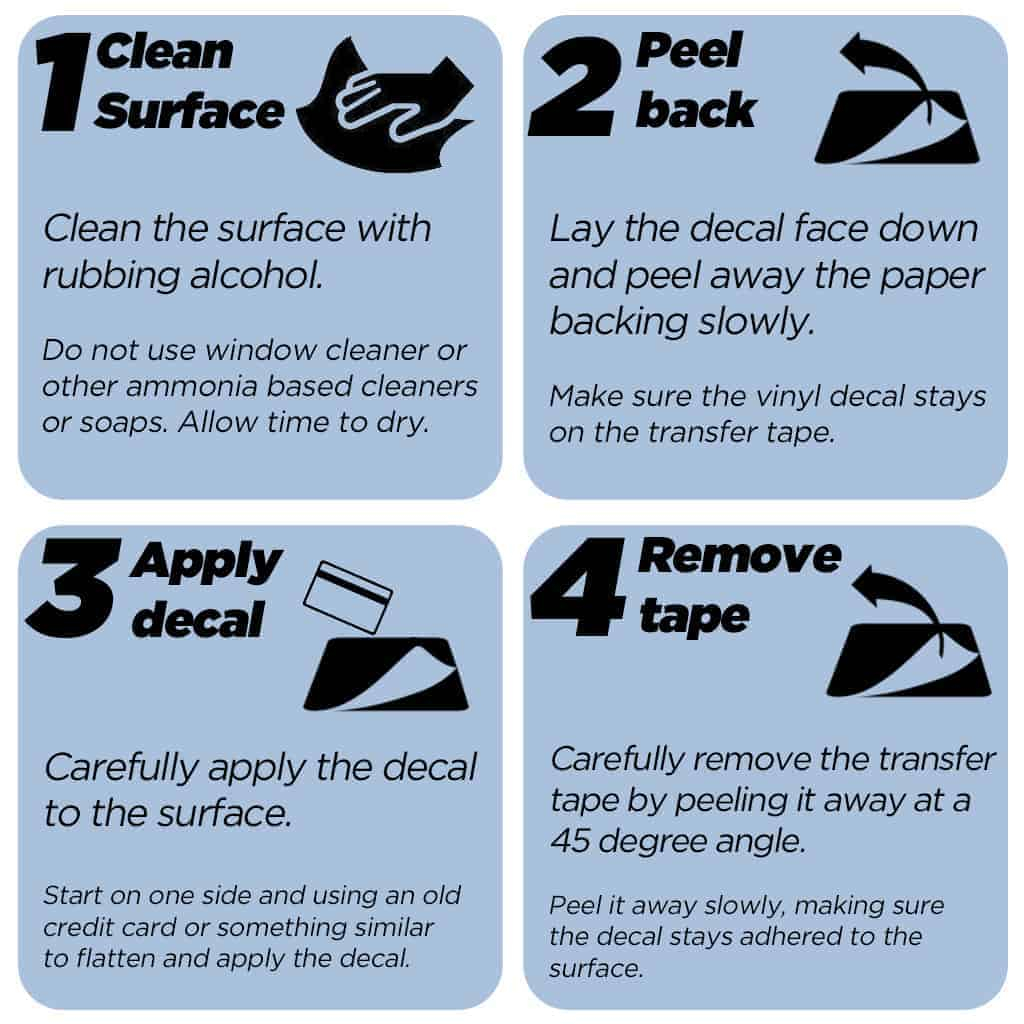 1 Clean Surface

Clean the surface with rubbing alcohol.

Do not use window cleaner or other ammonia based cleaners or soaps. Allow time to dry.

2 Peel back

Lay the decal face down and peel away the paper backing slowly.

Make sure the vinyl decal stays on the transfer tape.

3 Apply decal

Carefully apply the decal to the surface.

Start on one side and using an old credit card or something similar to flatten and apply the decal.

4 Remove tape

Carefully remove the transfer tape by peeling it away at a 45 degree angle.

Peel it away slowly, making sure the decal stays adhered to the surface.