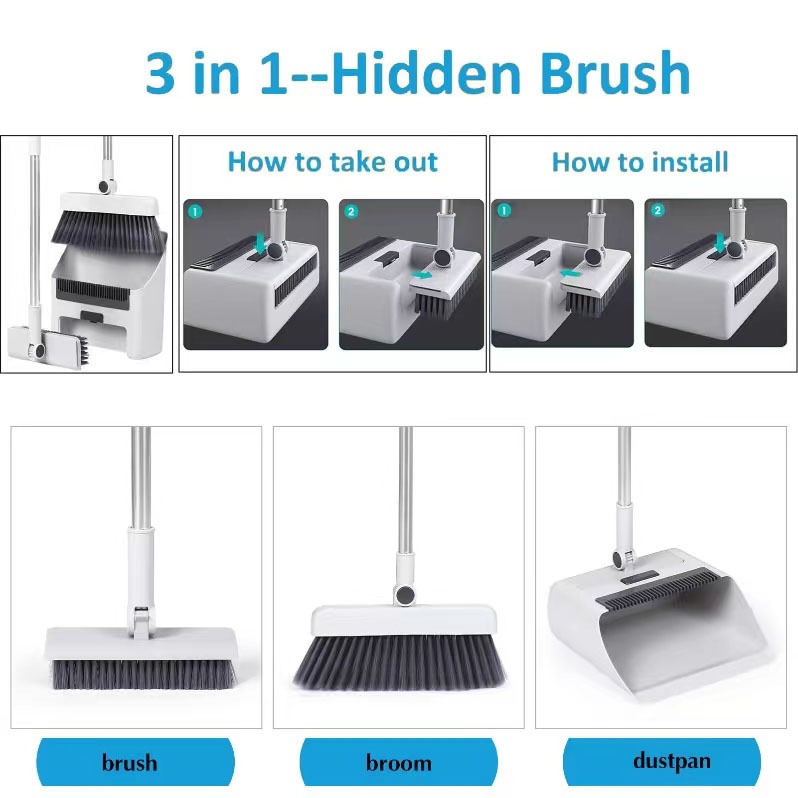 3 in 1--Hidden Brush

How to take out

1

2

How to install

1

2

brush

broom

dustpan