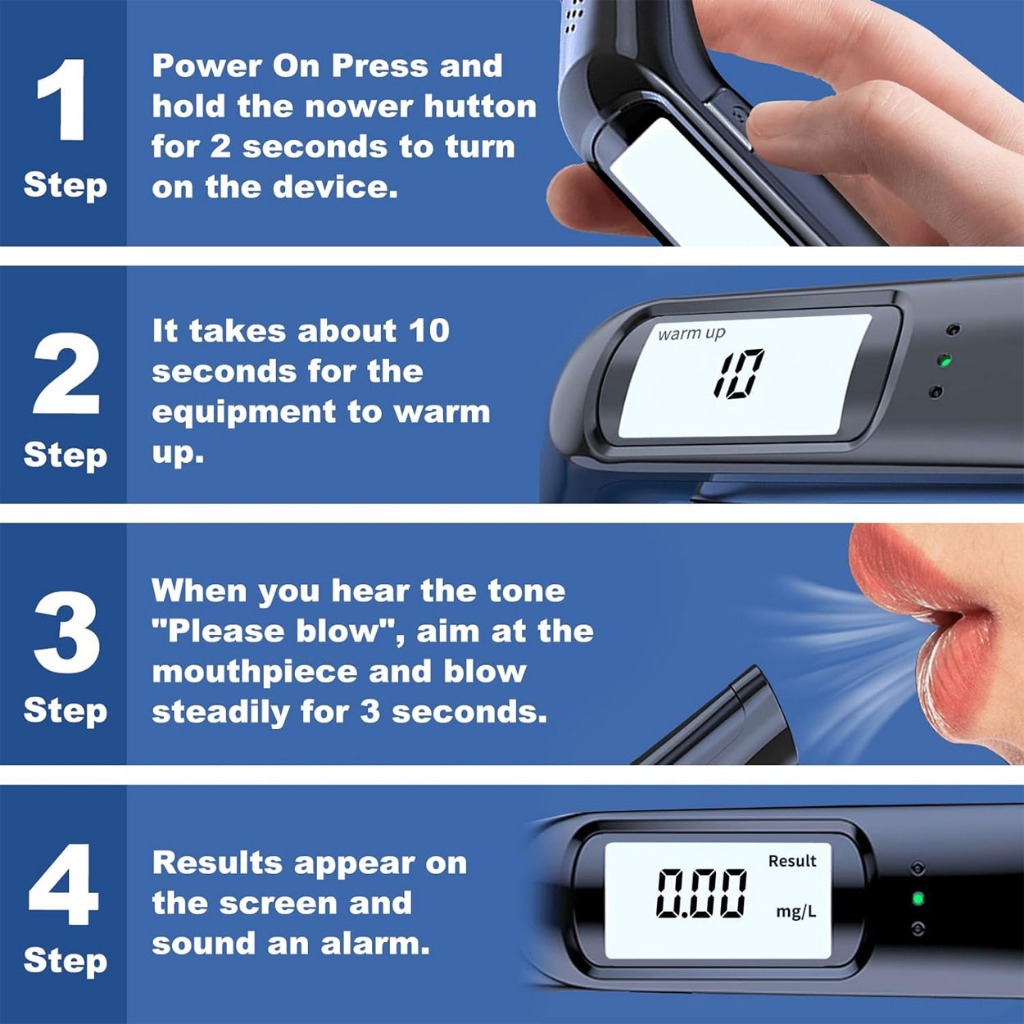 1
Step

Power On Press and hold the nower hutton for 2 seconds to turn on the device.

2
Step

It takes about 10 seconds for the equipment to warm up.

warm up
10

3
Step

When you hear the tone "Please blow", aim at the mouthpiece and blow steadily for 3 seconds.

4
Step

Results appear on the screen and sound an alarm.

0.00
Result
mg/L