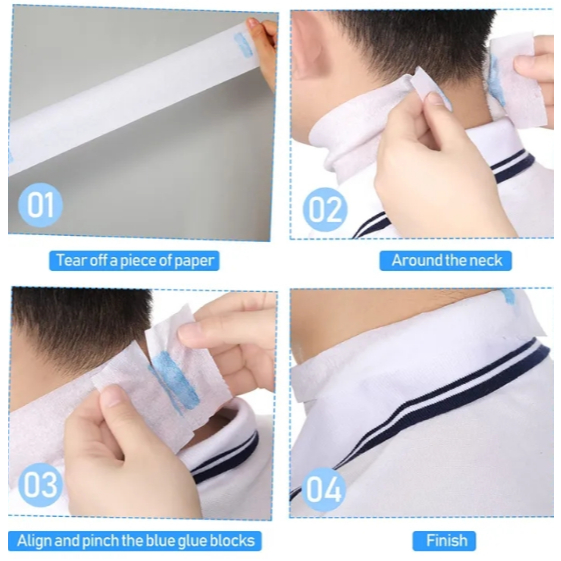 01

Tear off a piece of paper

02

Around the neck

03

Align and pinch the blue glue blocks

04

Finish