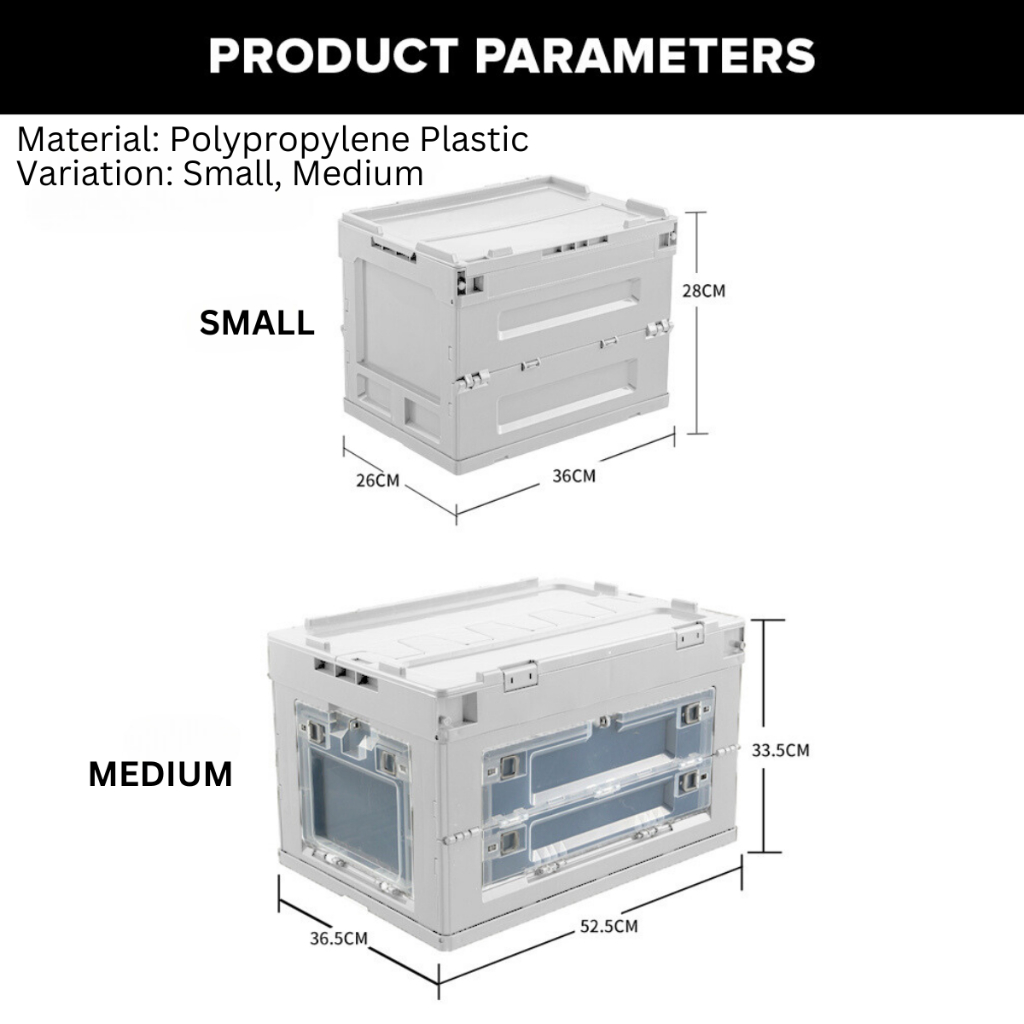 PRODUCT PARAMETERS

Material: Polypropylene Plastic
Variation: Small, Medium

SMALL

28CM

26CM

36CM

MEDIUM

33.5CM

36.5CM

52.5CM