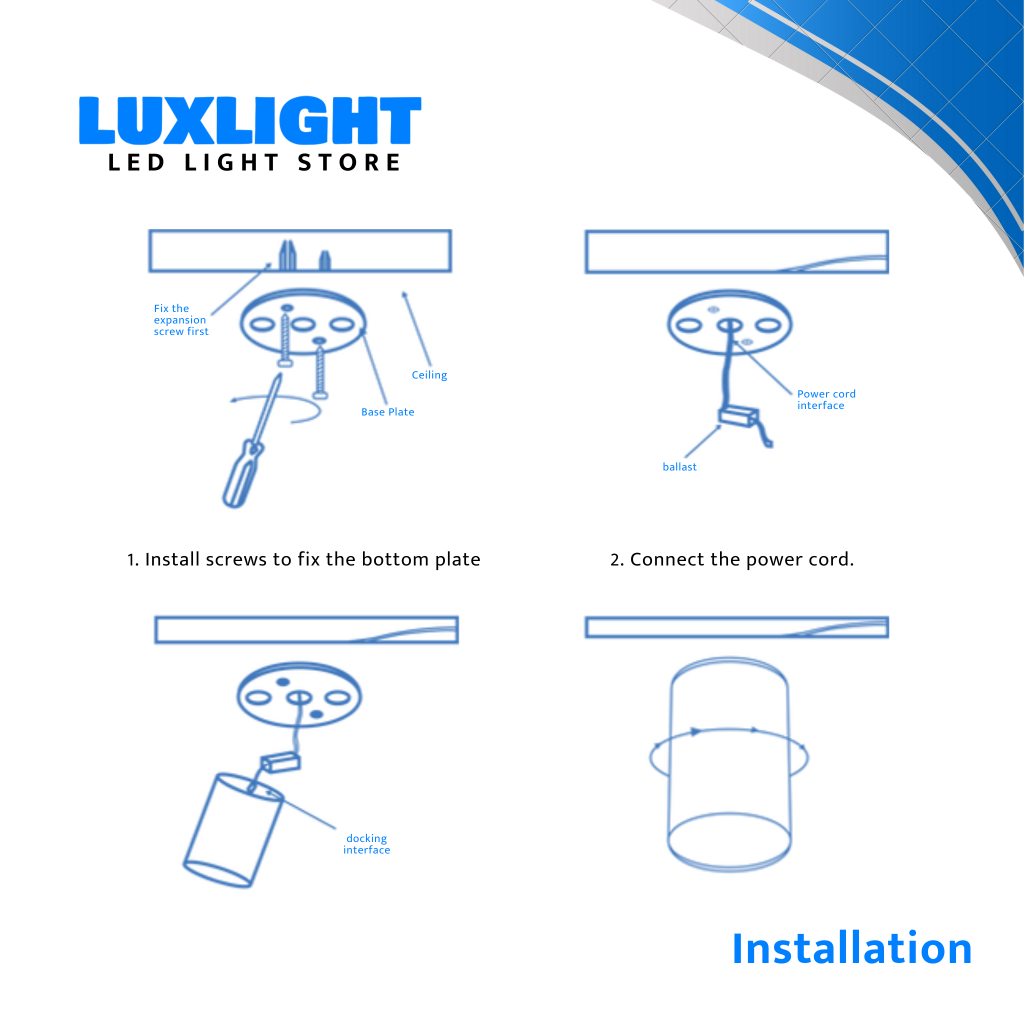 LUXLIGHT
LED LIGHT STORE

Fix the expansion screw first

Ceiling

Base Plate

Power cord interface

ballast

1. Install screws to fix the bottom plate

2. Connect the power cord.

docking interface

Installation