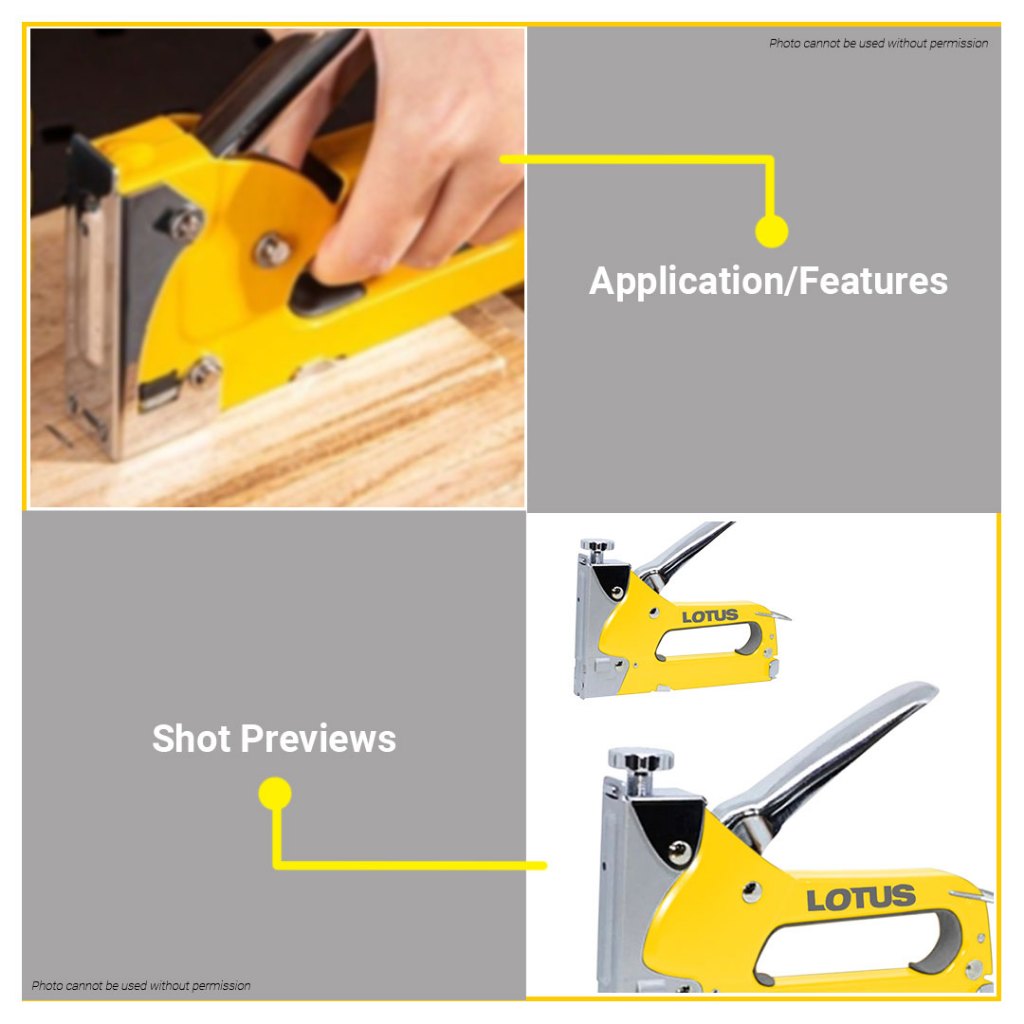 Photo cannot be used without permission

Application/Features

LOTUS

Shot Previews

LOTUS

Photo cannot be used without permission