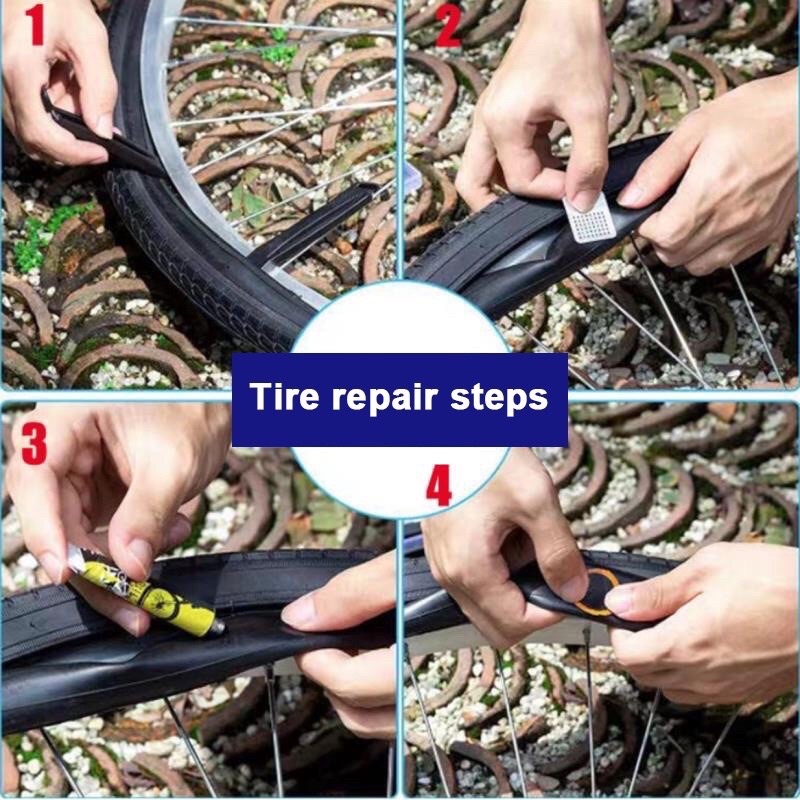 1

2

Tire repair steps

3

4