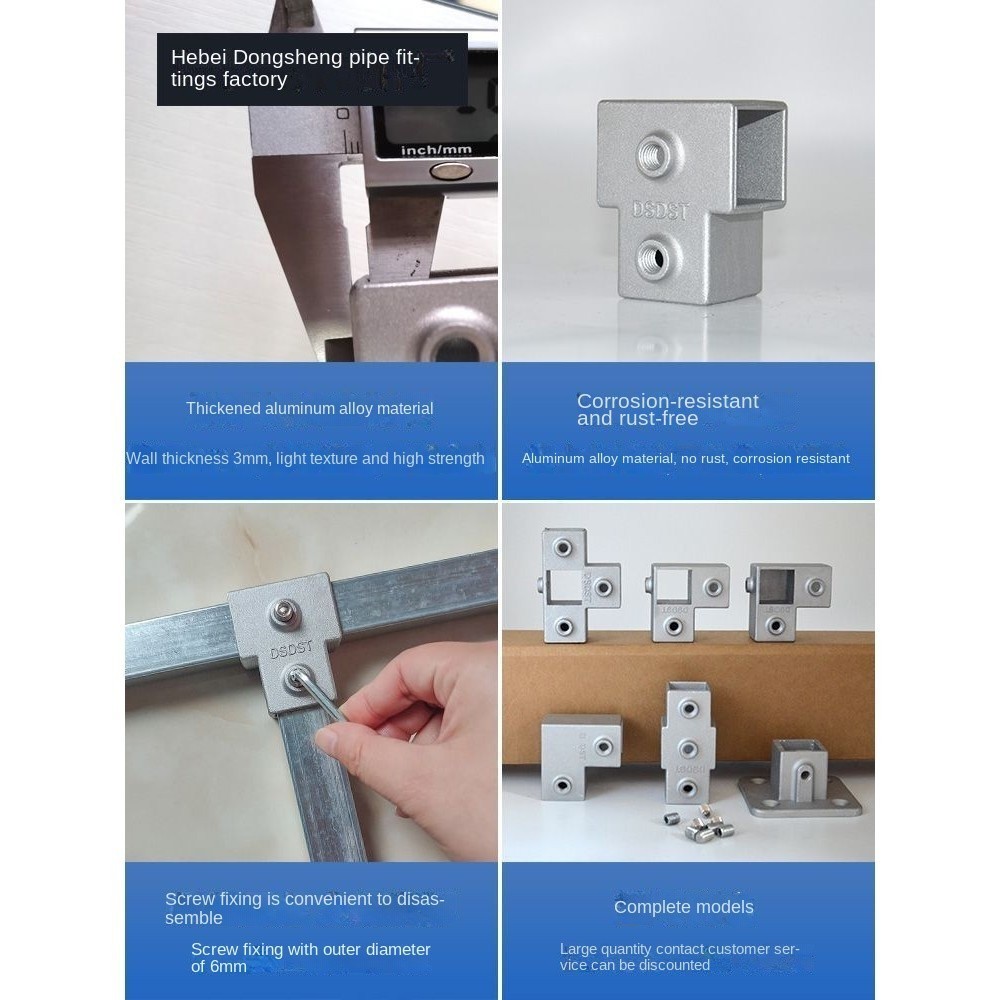 Hebei Dongsheng pipe fittings factory

inch/mm

DSDST

Thickened aluminum alloy material

Wall thickness 3mm, light texture and high strength

Corrosion-resistant and rust-free

Aluminum alloy material, no rust, corrosion resistant

DSDST

Screw fixing is convenient to disassemble

Screw fixing with outer diameter of 6mm

Complete models

Large quantity contact customer service can be discounted