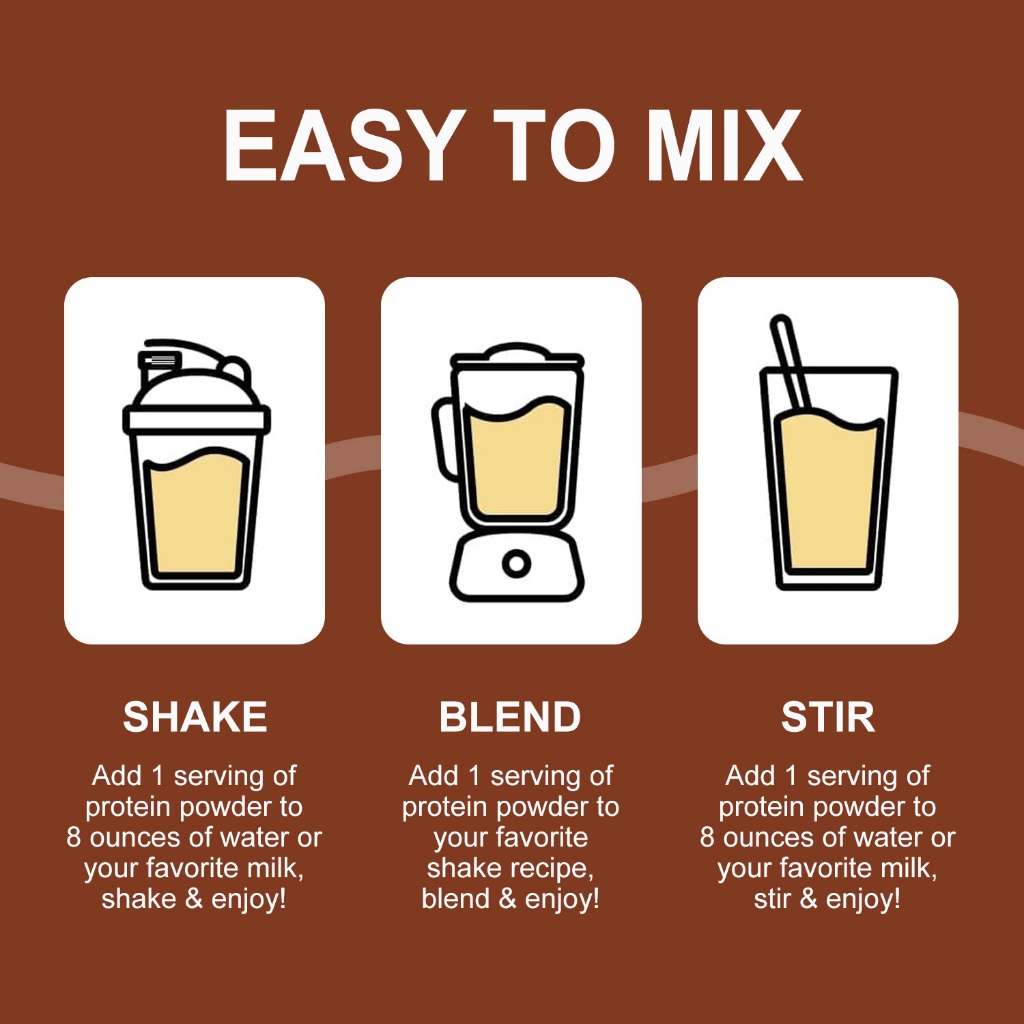 EASY TO MIX

SHAKE

Add 1 serving of protein powder to 8 ounces of water or your favorite milk, shake & enjoy!

BLEND

Add 1 serving of protein powder to your favorite shake recipe, blend & enjoy!

STIR

Add 1 serving of protein powder to 8 ounces of water or your favorite milk, stir & enjoy!