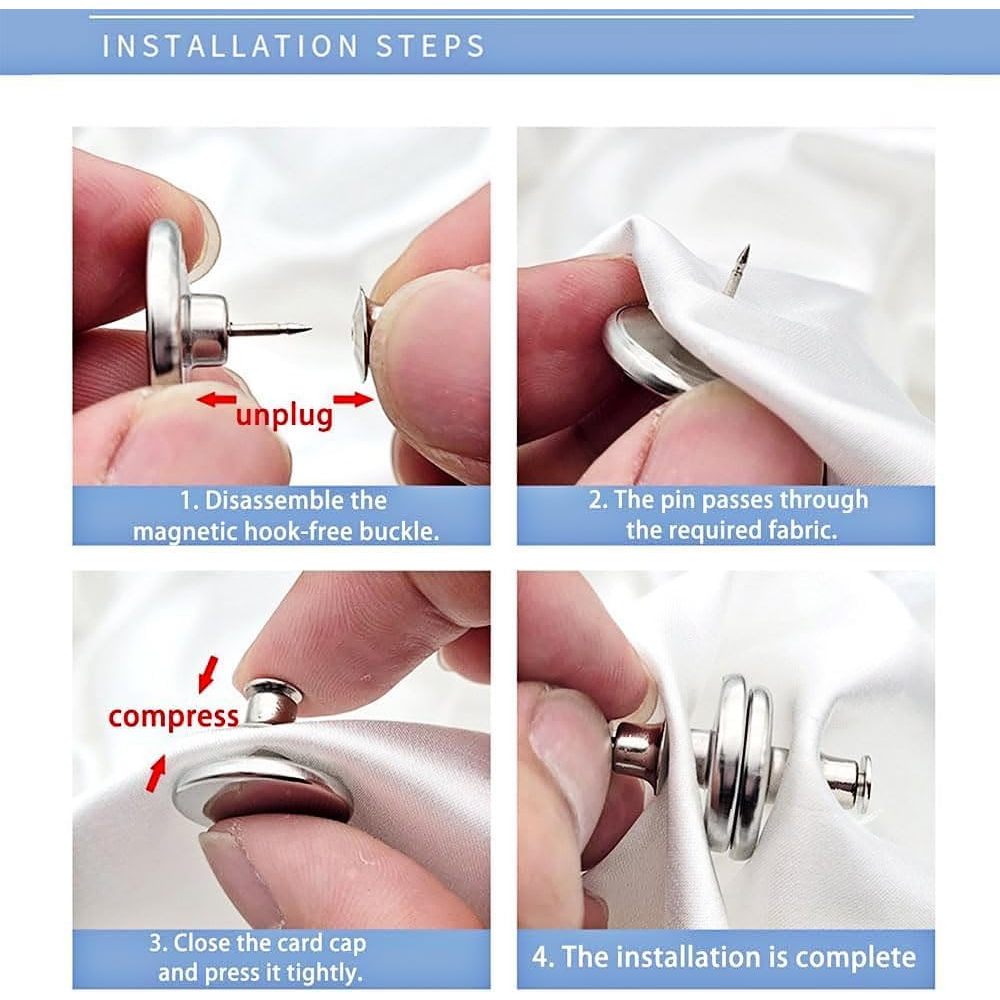 INSTALLATION STEPS

unplug

1. Disassemble the magnetic hook-free buckle.

2. The pin passes through the required fabric.

compress

3. Close the card cap and press it tightly.

4. The installation is complete