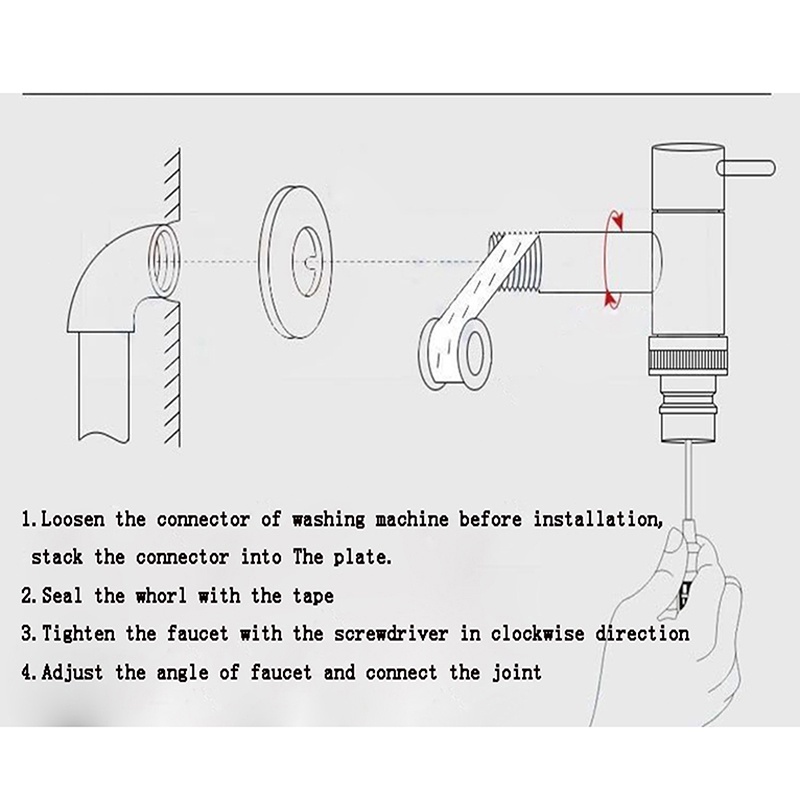 1. Loosen the connector of washing machine before installation, stack the connector into The plate.

2. Seal the whorl with the tape

3. Tighten the faucet with the screwdriver in clockwise direction

4. Adjust the angle of faucet and connect the joint