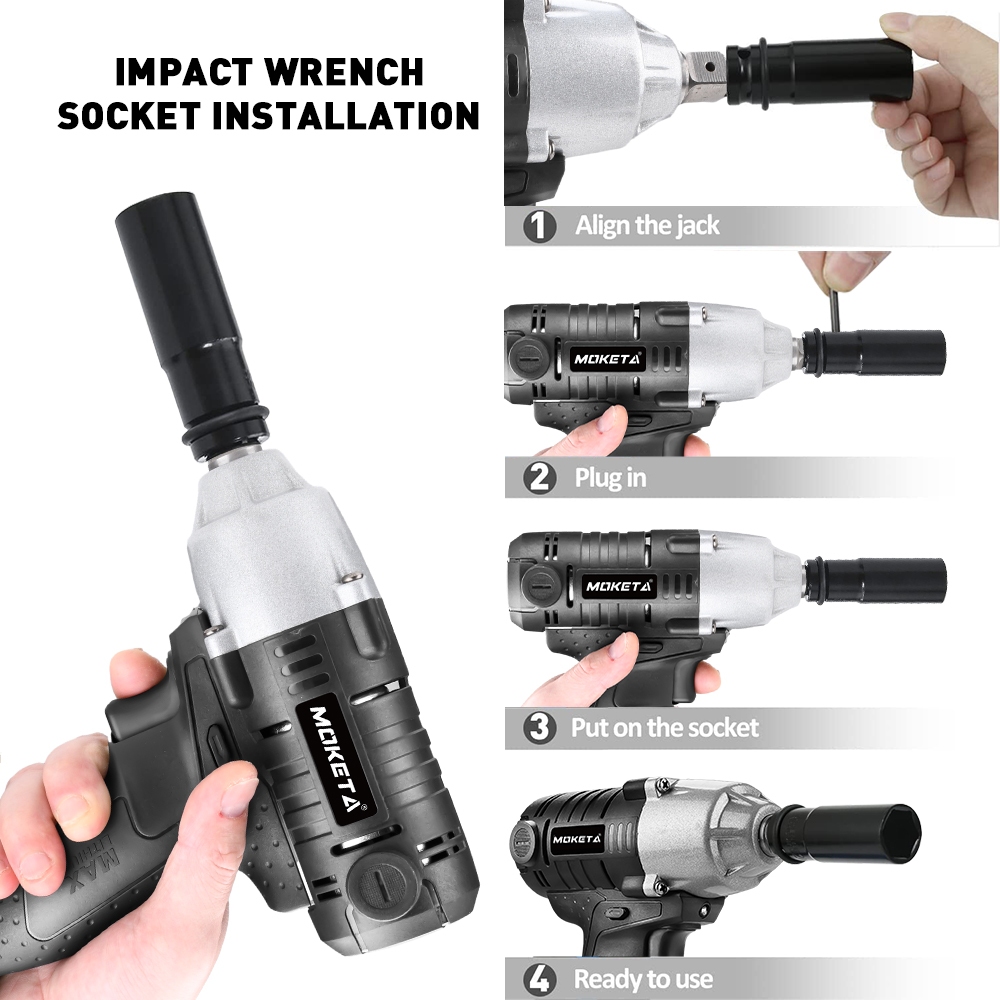 IMPACT WRENCH SOCKET INSTALLATION

MOKETA

MAX

1 Align the jack

MOKETA

2 Plug in

MOKETA

3 Put on the socket

MOKETA

4 Ready to use