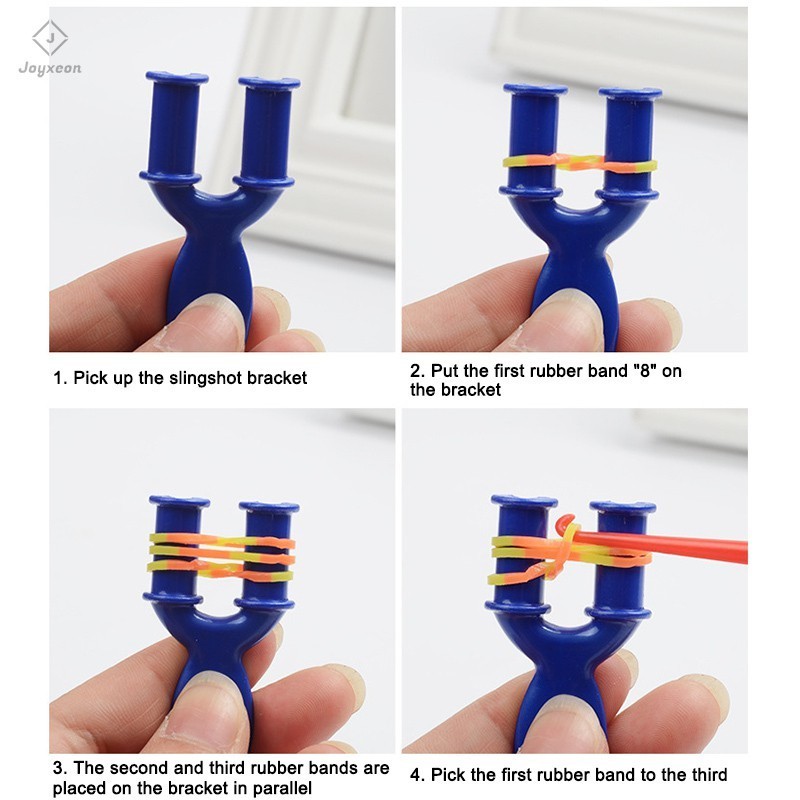 J
Joyxeon

1. Pick up the slingshot bracket

2. Put the first rubber band "8" on the bracket

3. The second and third rubber bands are placed on the bracket in parallel

4. Pick the first rubber band to the third