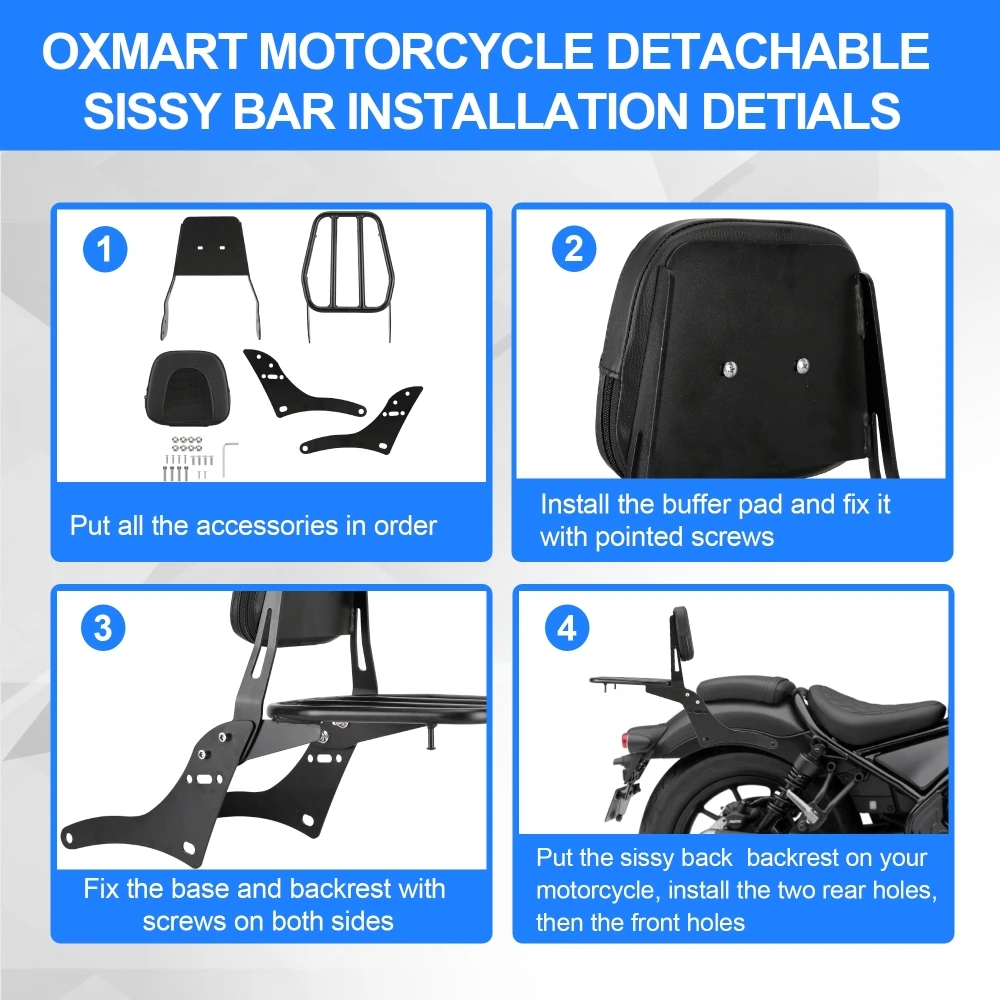 OXMART MOTORCYCLE DETACHABLE SISSY BAR INSTALLATION DETIALS

1

Put all the accessories in order

2

Install the buffer pad and fix it with pointed screws

3

Fix the base and backrest with screws on both sides

4

Put the sissy back backrest on your motorcycle, install the two rear holes, then the front holes