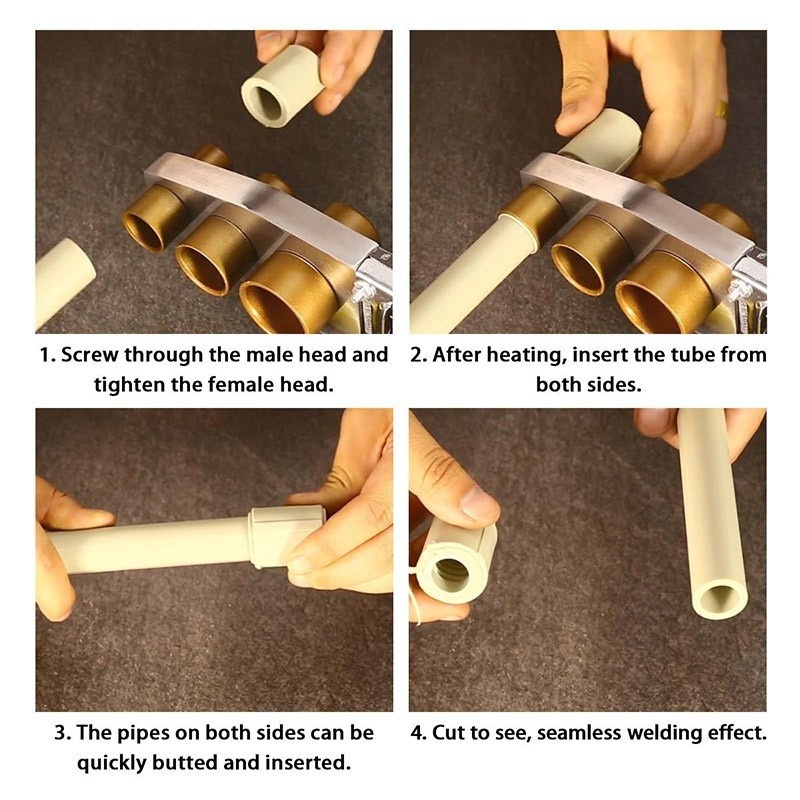 1. Screw through the male head and tighten the female head.

2. After heating, insert the tube from both sides.

3. The pipes on both sides can be quickly butted and inserted.

4. Cut to see, seamless welding effect.