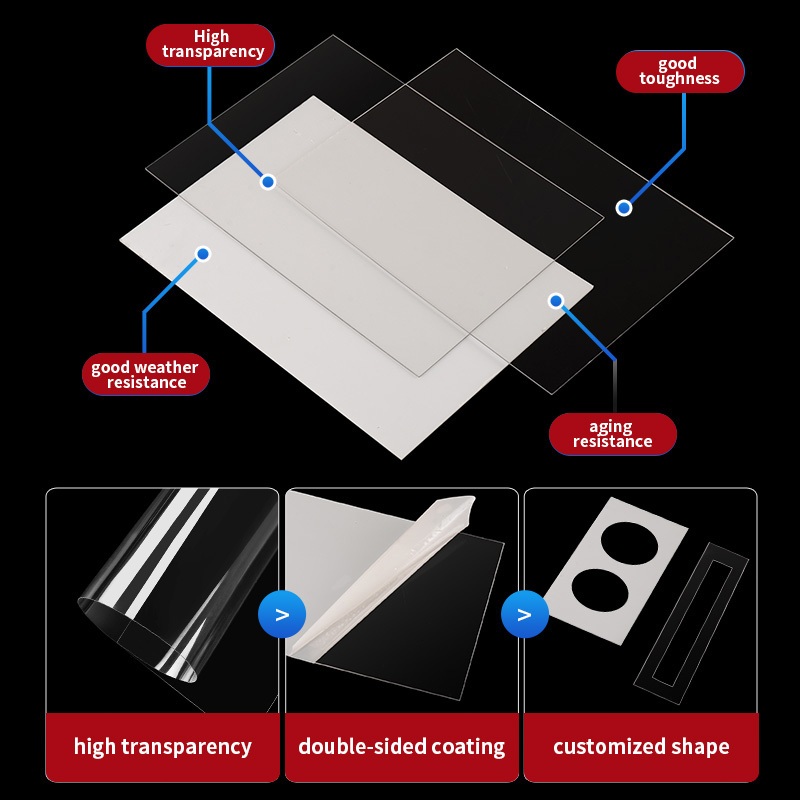 High transparency

good toughness

good weather resistance

aging resistance

>

>

high transparency

double-sided coating

customized shape