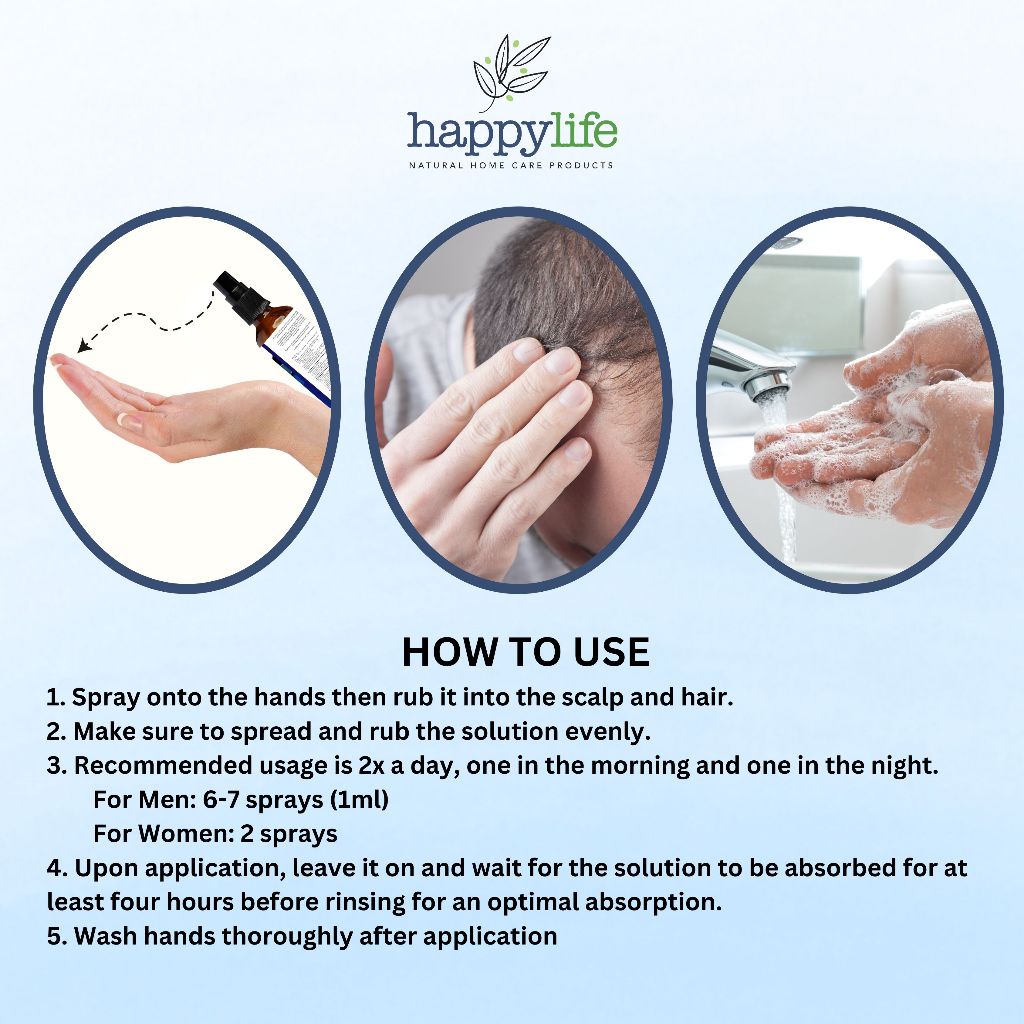 happylife
NATURAL HOME CARE PRODUCTS

HOW TO USE

1. Spray onto the hands then rub it into the scalp and hair.
2. Make sure to spread and rub the solution evenly.
3. Recommended usage is 2x a day, one in the morning and one in the night.
For Men: 6-7 sprays (1ml)
For Women: 2 sprays
4. Upon application, leave it on and wait for the solution to be absorbed for at least four hours before rinsing for an optimal absorption.
5. Wash hands thoroughly after application