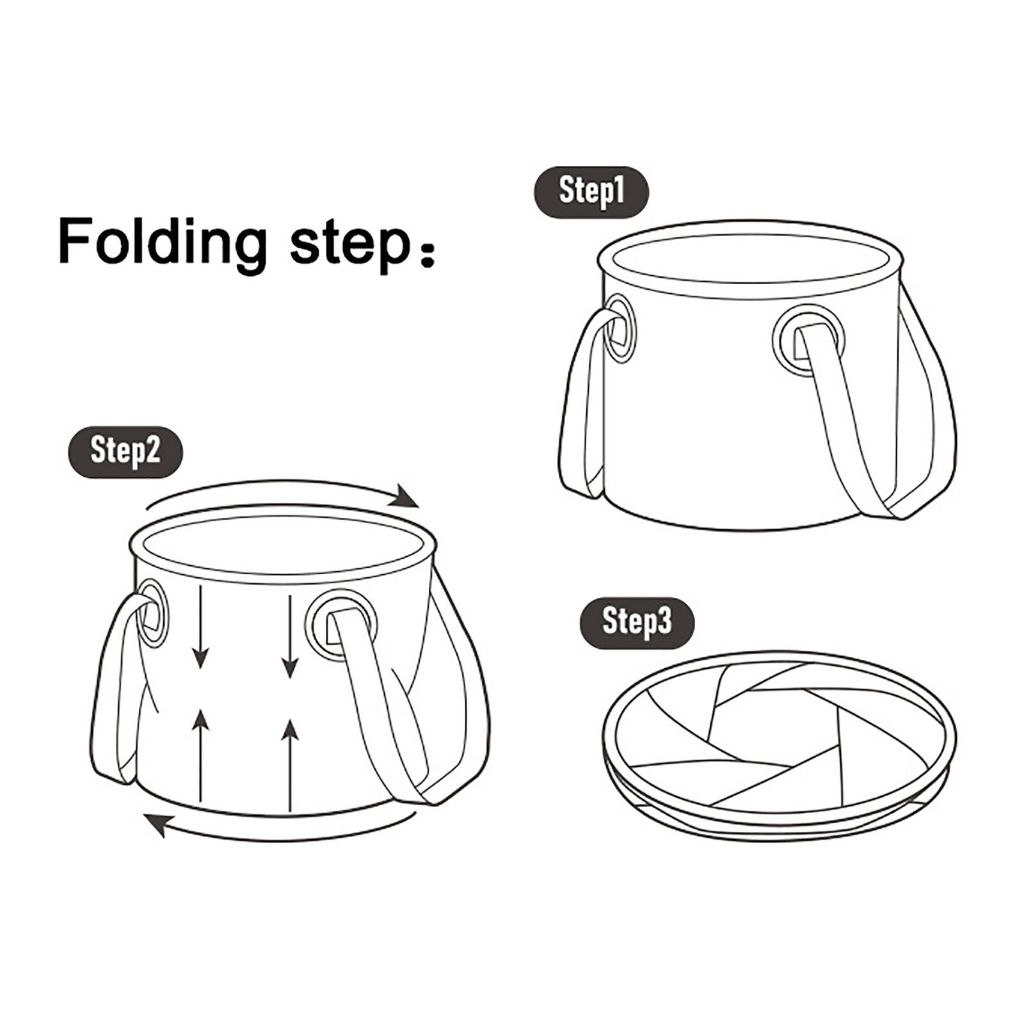 Folding step：

Step1

Step2

Step3