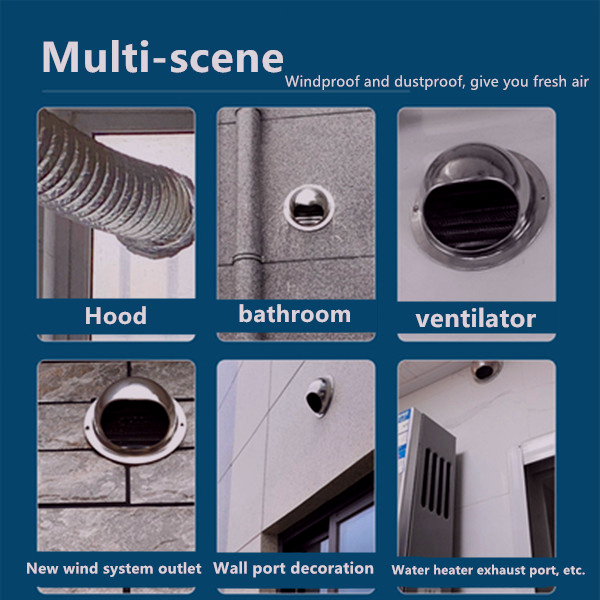 Multi-scene

Windproof and dustproof, give you fresh air

Hood

bathroom

ventilator

New wind system outlet

Wall port decoration

Water heater exhaust port, etc.