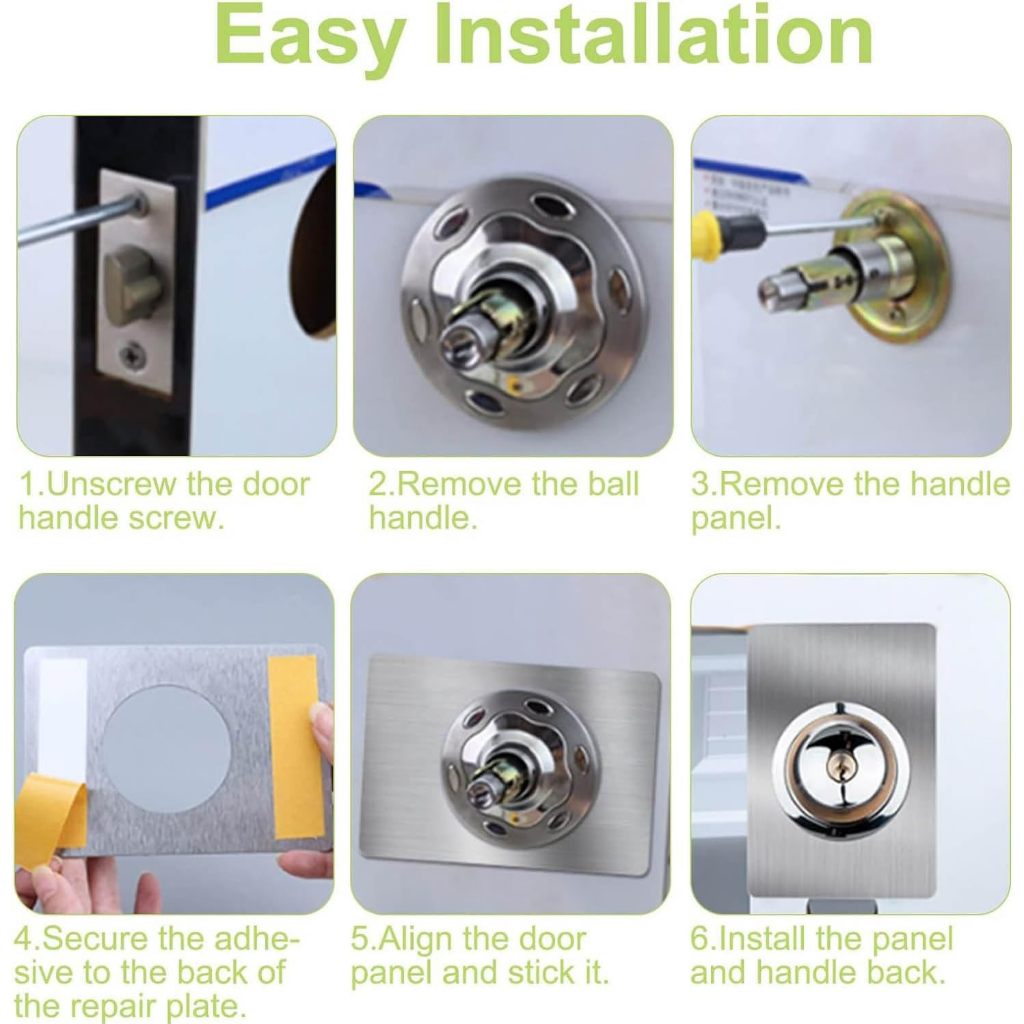 Easy Installation

1.Unscrew the door handle screw.

2.Remove the ball handle.

3.Remove the handle panel.

4.Secure the adhesive to the back of the repair plate.

5.Align the door panel and stick it.

6.Install the panel and handle back.