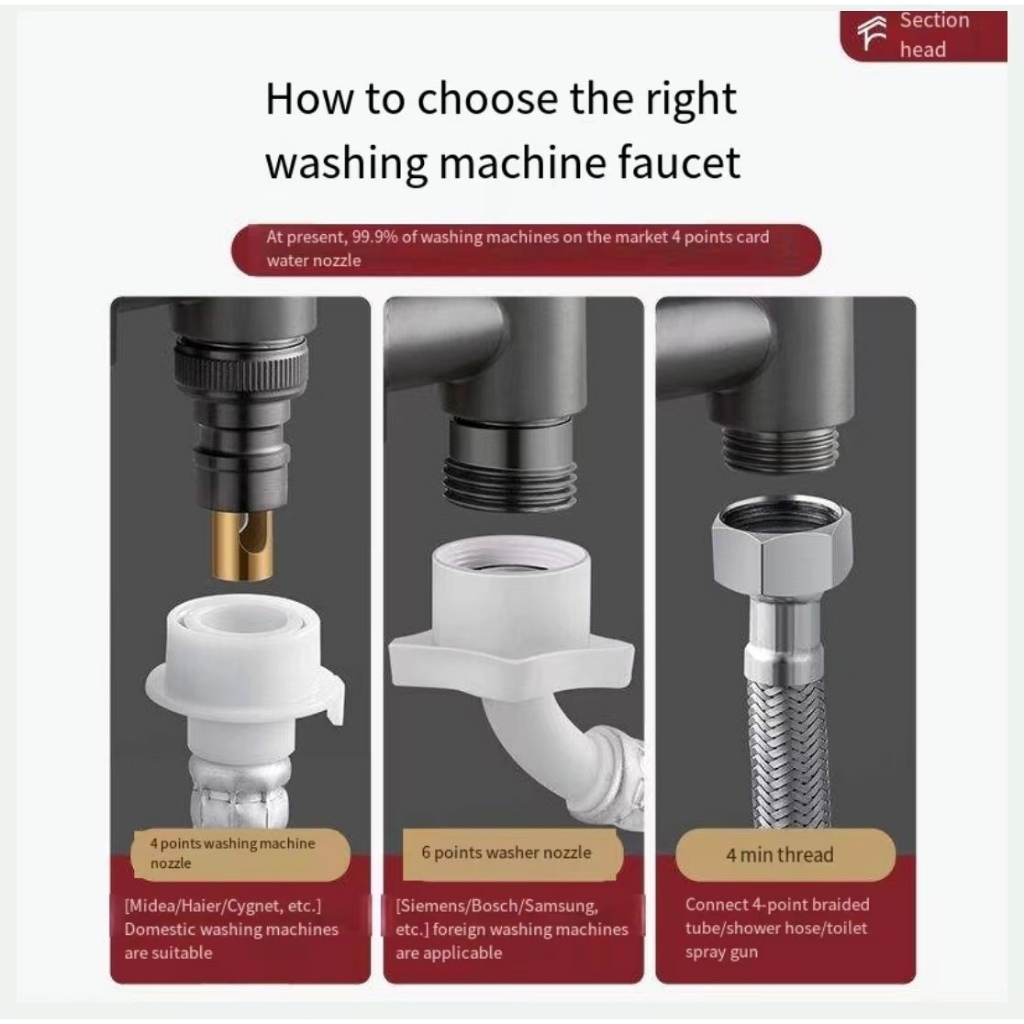 Section head

How to choose the right washing machine faucet

At present, 99.9% of washing machines on the market 4 points card water nozzle

4 points washing machine nozzle

[Midea/Haier/Cygnet, etc.] Domestic washing machines are suitable

6 points washer nozzle

[Siemens/Bosch/Samsung, etc.] foreign washing machines are applicable

4 min thread

Connect 4-point braided tube/shower hose/toilet spray gun