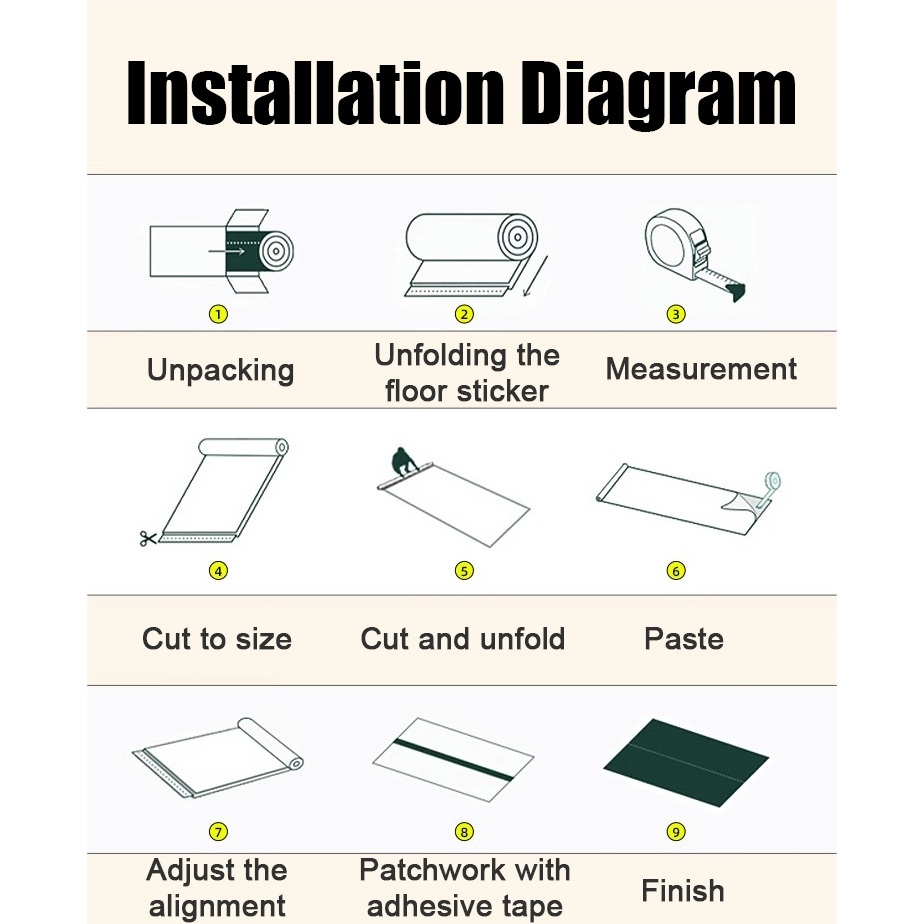 Installation Diagram

①
Unpacking

②
Unfolding the floor sticker

③
Measurement

④
Cut to size

⑤
Cut and unfold

⑥
Paste

⑦
Adjust the alignment

⑧
Patchwork with adhesive tape

⑨
Finish