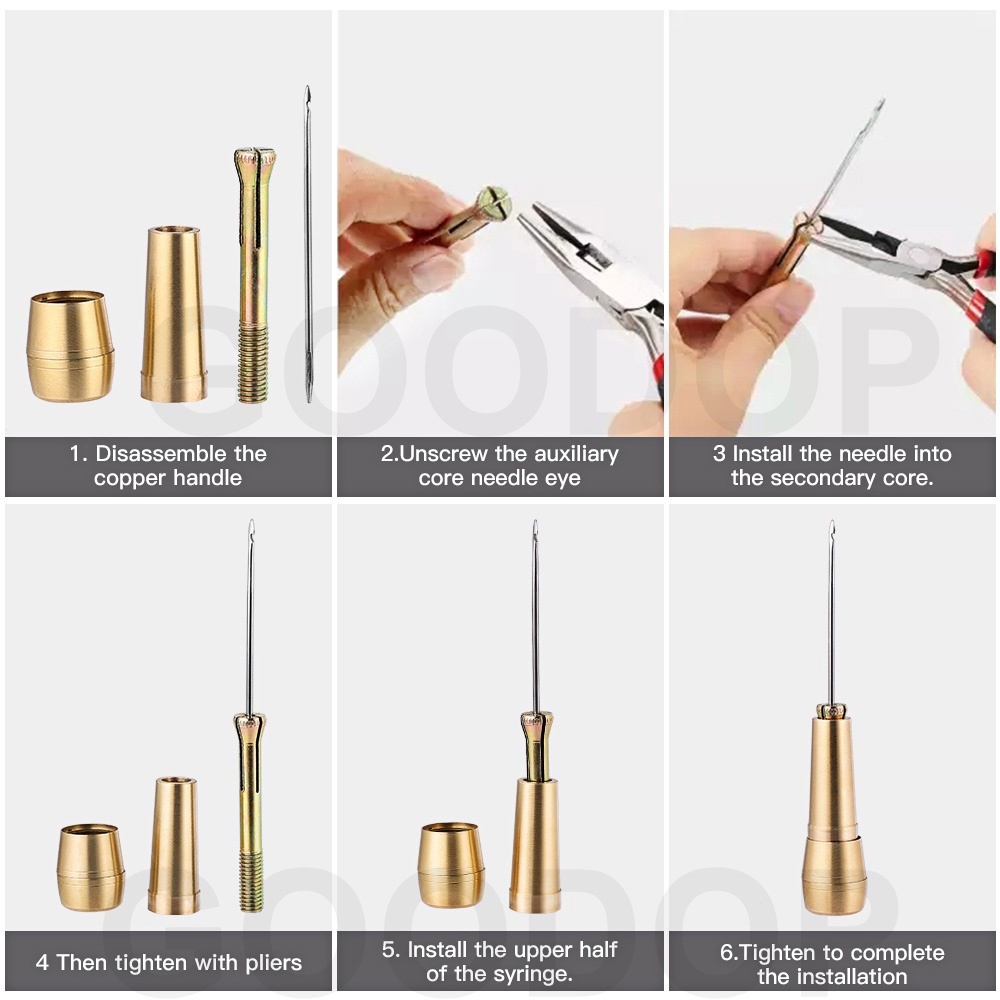 GOODOP

1. Disassemble the copper handle

2.Unscrew the auxiliary core needle eye

3 Install the needle into the secondary core.

GOODOP

4 Then tighten with pliers

5. Install the upper half of the syringe.

6.Tighten to complete the installation