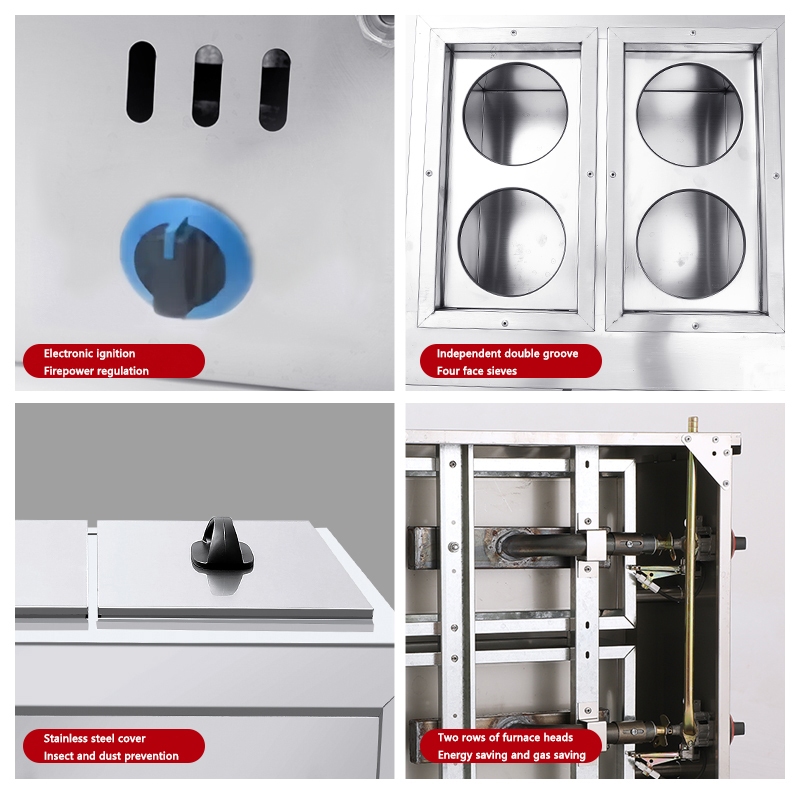 Electronic ignition
Firepower regulation

Independent double groove
Four face sieves

Stainless steel cover
Insect and dust prevention

Two rows of furnace heads
Energy saving and gas saving