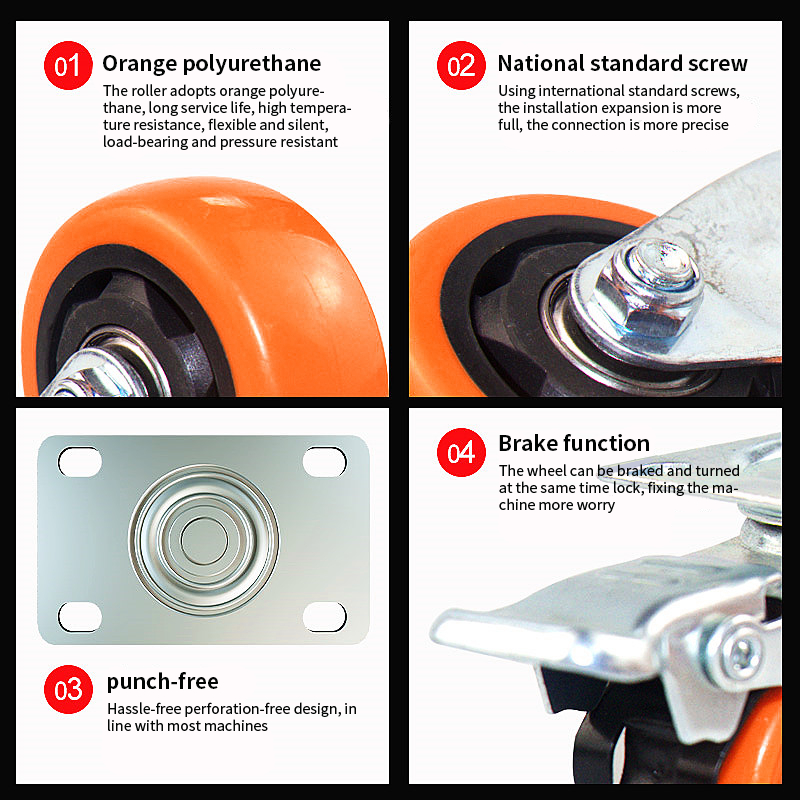 01 Orange polyurethane

The roller adopts orange polyurethane, long service life, high temperature resistance, flexible and silent, load-bearing and pressure resistant

02 National standard screw

Using international standard screws, the installation expansion is more full, the connection is more precise

03 punch-free

Hassle-free perforation-free design, in line with most machines

04 Brake function

The wheel can be braked and turned at the same time lock, fixing the machine more worry