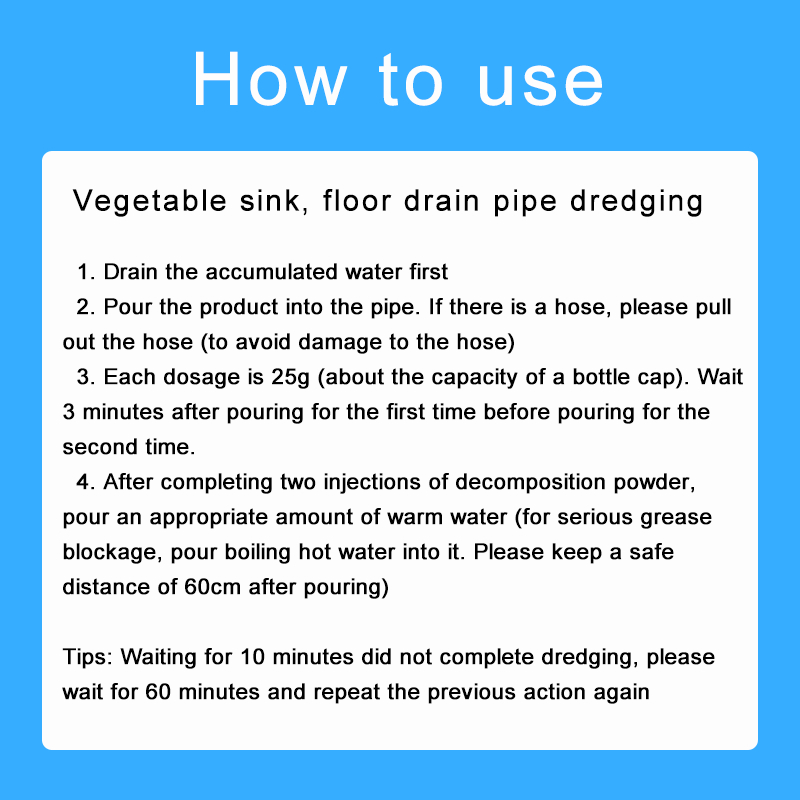 How to use

Vegetable sink, floor drain pipe dredging

1. Drain the accumulated water first
2. Pour the product into the pipe. If there is a hose, please pull out the hose (to avoid damage to the hose)
3. Each dosage is 25g (about the capacity of a bottle cap). Wait 3 minutes after pouring for the first time before pouring for the second time.
4. After completing two injections of decomposition powder, pour an appropriate amount of warm water (for serious grease blockage, pour boiling hot water into it. Please keep a safe distance of 60cm after pouring)

Tips: Waiting for 10 minutes did not complete dredging, please wait for 60 minutes and repeat the previous action again