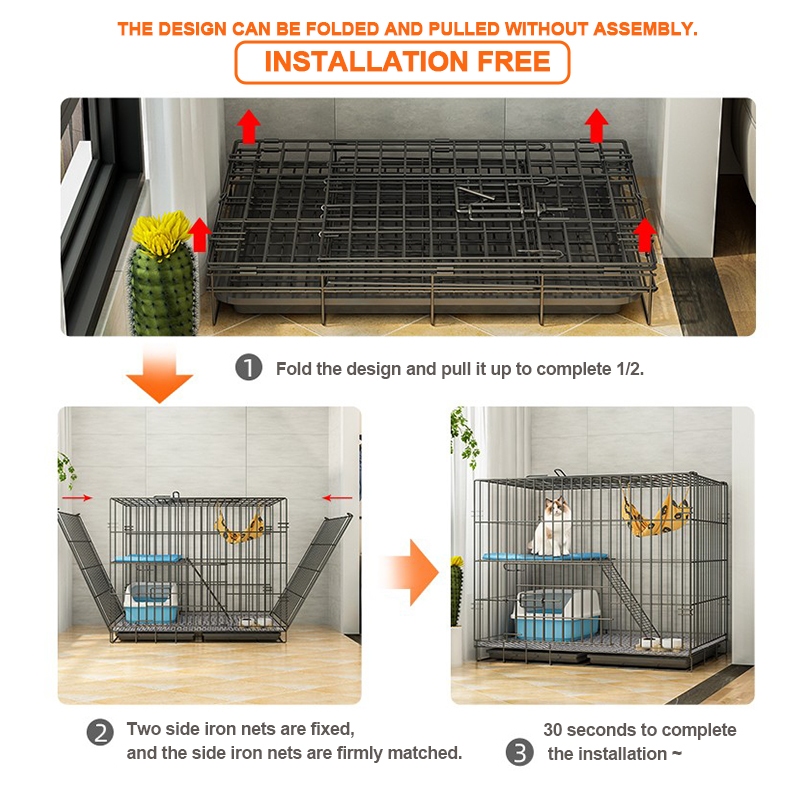 THE DESIGN CAN BE FOLDED AND PULLED WITHOUT ASSEMBLY.

INSTALLATION FREE

1 Fold the design and pull it up to complete 1/2.

2 Two side iron nets are fixed, and the side iron nets are firmly matched.

3 30 seconds to complete the installation ~