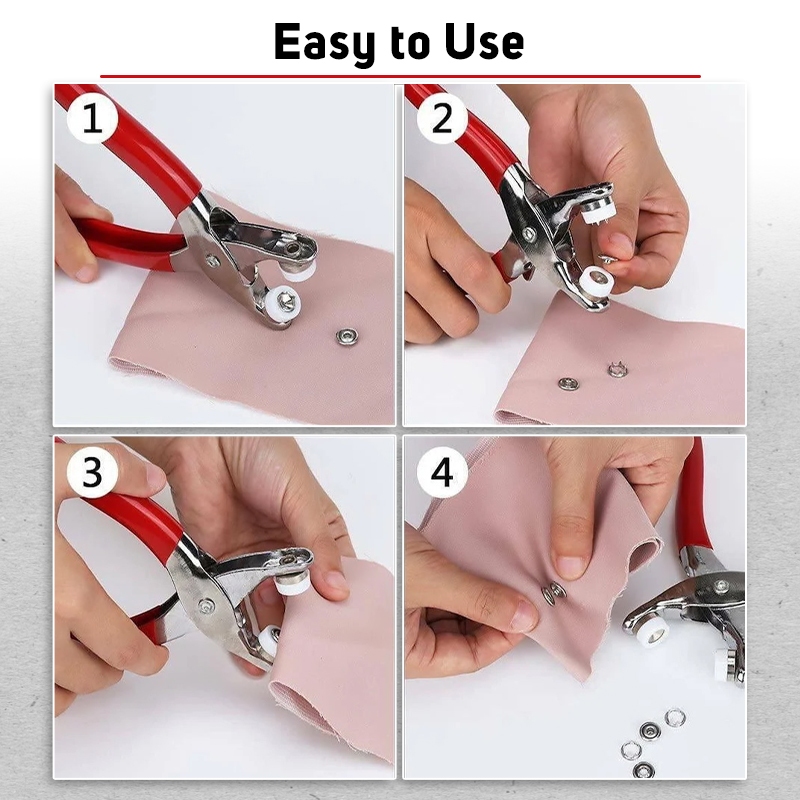 Easy to Use

1

2

3

4