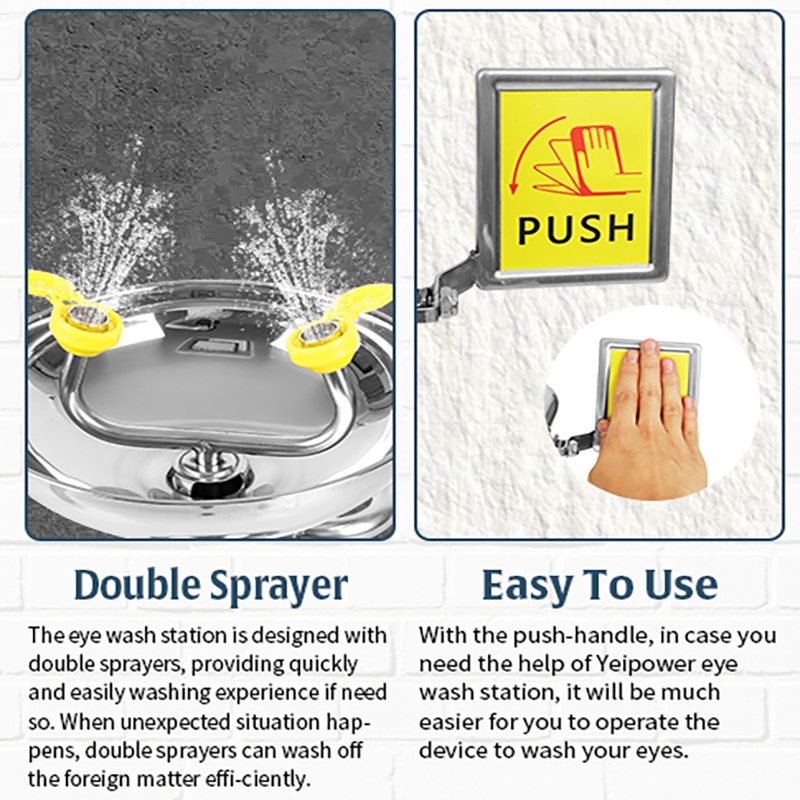 PUSH

Double Sprayer

The eye wash station is designed with double sprayers, providing quickly and easily washing experience if need so. When unexpected situation happens, double sprayers can wash off the foreign matter effi-ciently.

Easy To Use

With the push-handle, in case you need the help of Yeipower eye wash station, it will be much easier for you to operate the device to wash your eyes.