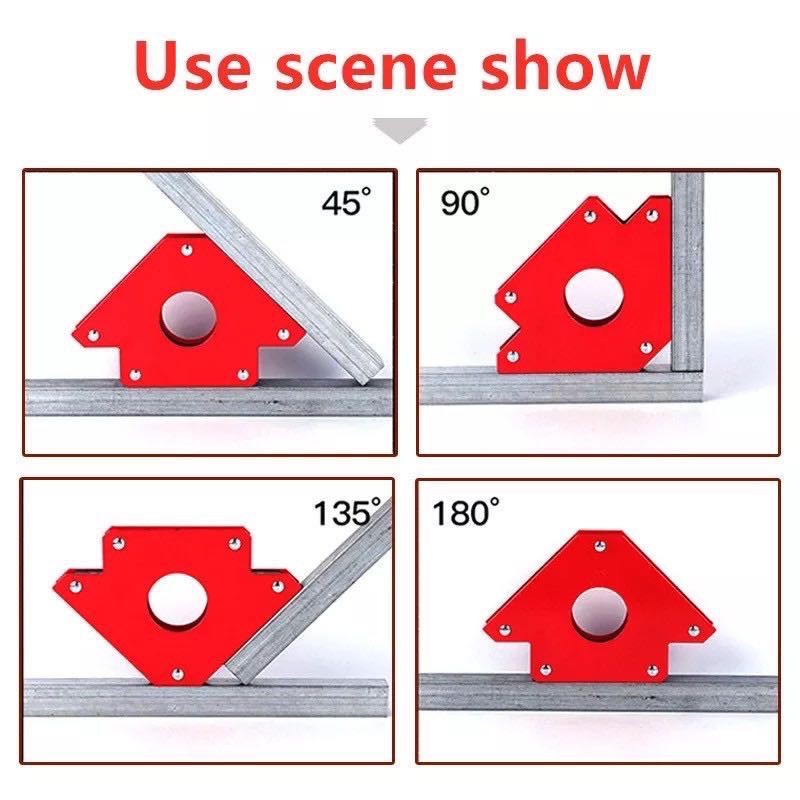 Use scene show

45°

90°

135°

180°