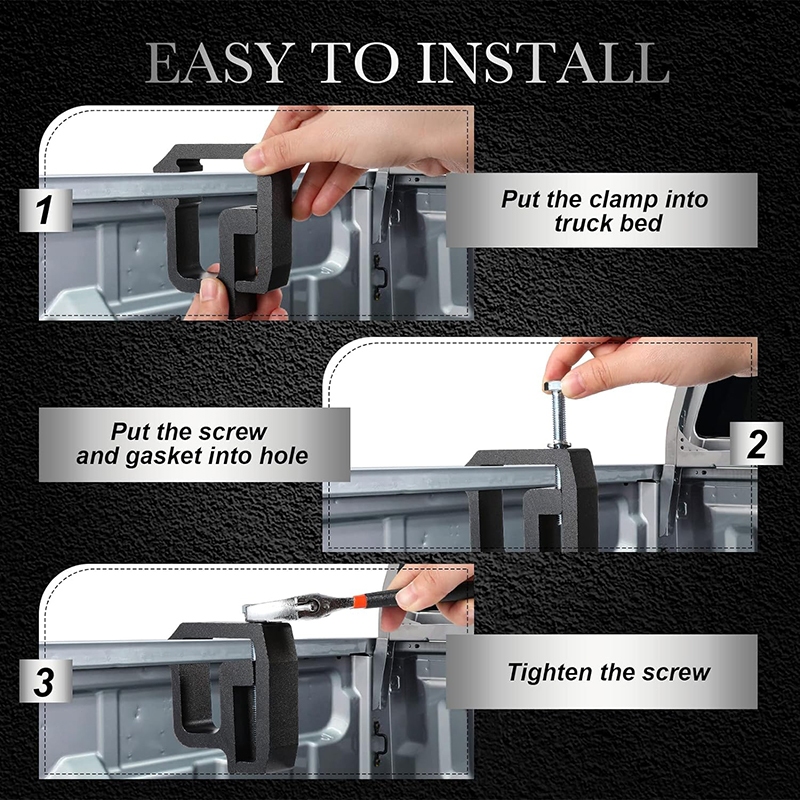 EASY TO INSTALL

1

Put the clamp into truck bed

Put the screw and gasket into hole

2

3

Tighten the screw